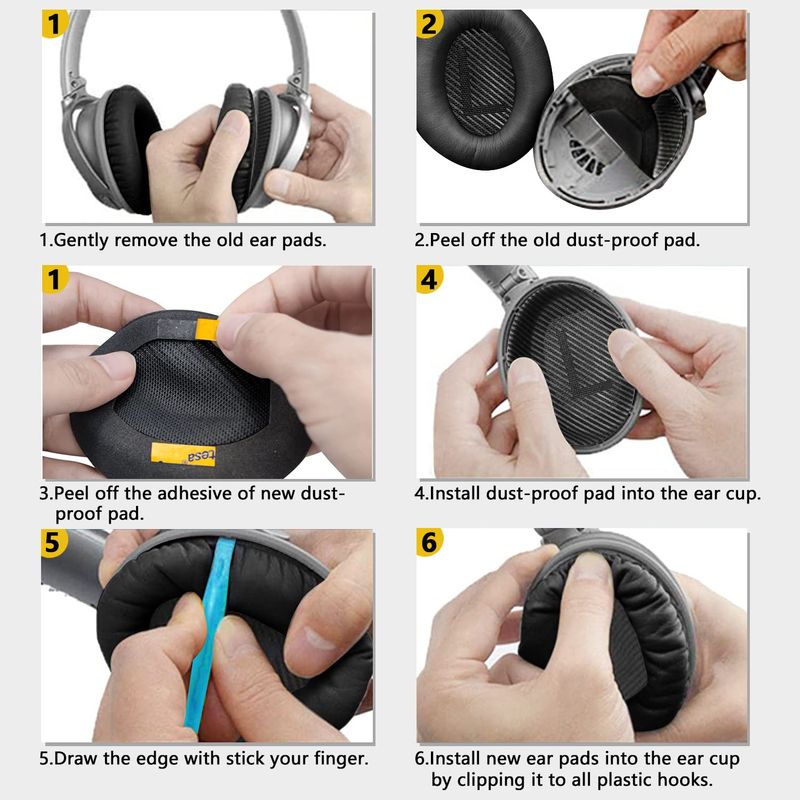 1

1.Gently remove the old ear pads.

2

2.Peel off the old dust-proof pad.

1

tesa

3.Peel off the adhesive of new dust-proof pad.

4

4.Install dust-proof pad into the ear cup.

5

5.Draw the edge with stick your finger.

6

6.Install new ear pads into the ear cup by clipping it to all plastic hooks.