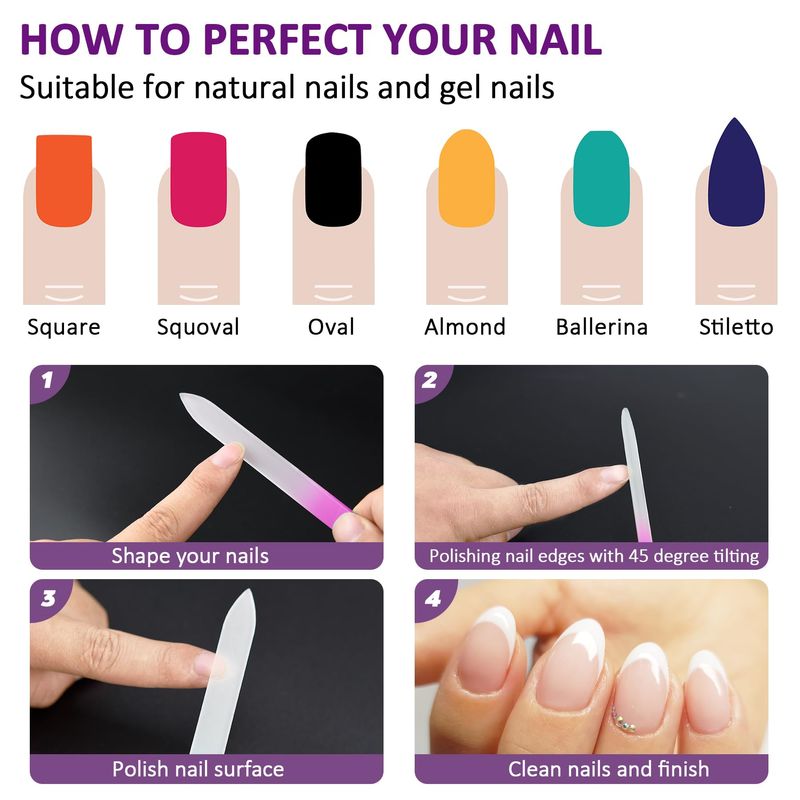 HOW TO PERFECT YOUR NAIL
Suitable for natural nails and gel nails

Square Squoval Oval Almond Ballerina Stiletto

1
Shape your nails

2
Polishing nail edges with 45 degree tilting

3
Polish nail surface

4
Clean nails and finish