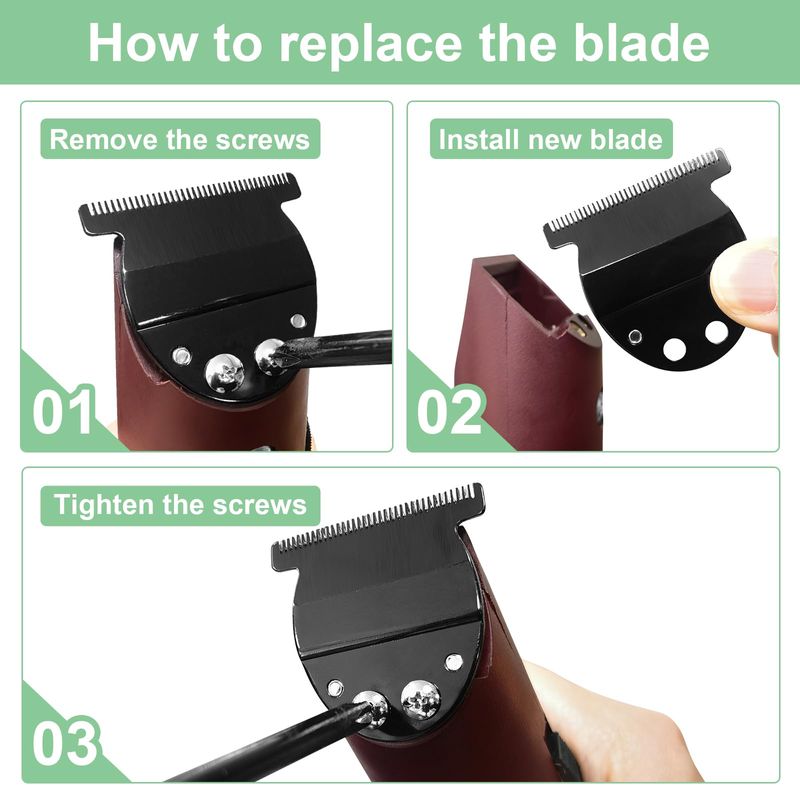 How to replace the blade

Remove the screws

01

Install new blade

02

Tighten the screws

03