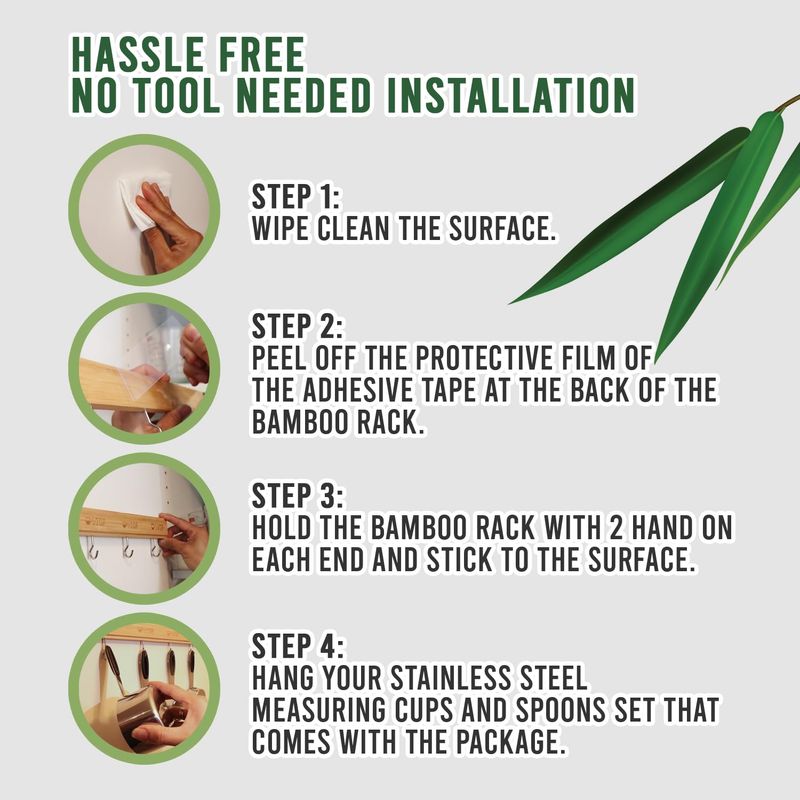 HASSLE FREE
NO TOOL NEEDED INSTALLATION

STEP 1:
WIPE CLEAN THE SURFACE.

STEP 2:
PEEL OFF THE PROTECTIVE FILM OF THE ADHESIVE TAPE AT THE BACK OF THE BAMBOO RACK.

STEP 3:
HOLD THE BAMBOO RACK WITH 2 HAND ON EACH END AND STICK TO THE SURFACE.

STEP 4:
HANG YOUR STAINLESS STEEL MEASURING CUPS AND SPOONS SET THAT COMES WITH THE PACKAGE.