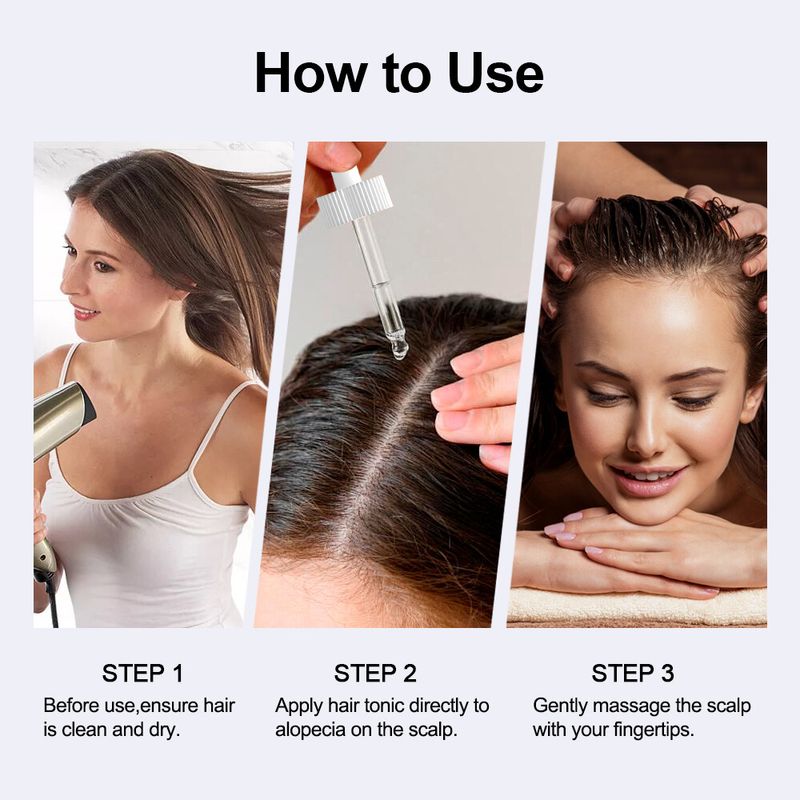 How to Use

STEP 1
Before use,ensure hair is clean and dry.

STEP 2
Apply hair tonic directly to alopecia on the scalp.

STEP 3
Gently massage the scalp with your fingertips.