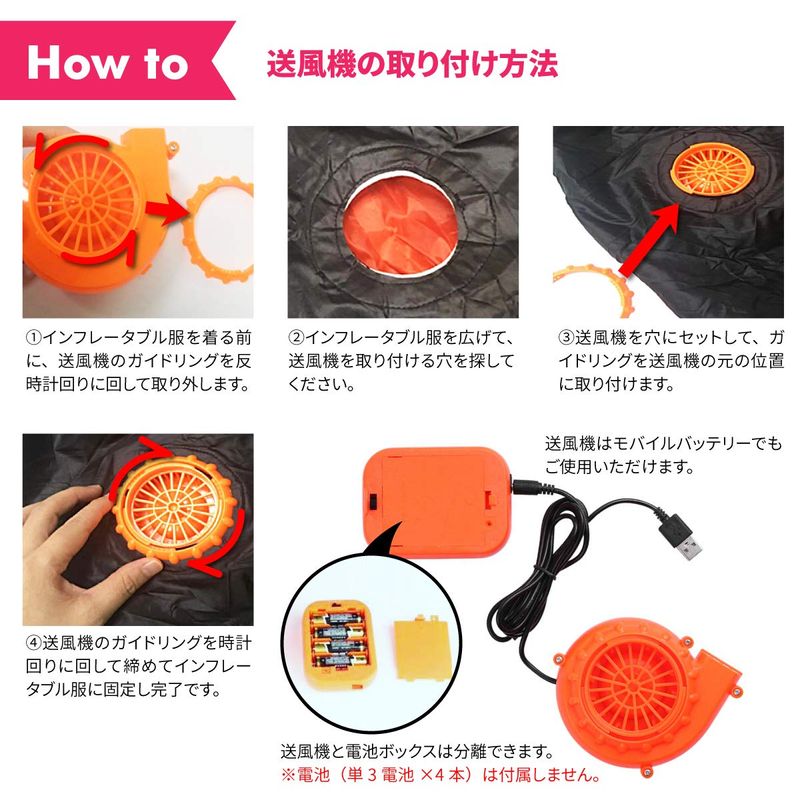 How to

送風機の取り付け方法

①インフレータブル服を着る前に、送風機のガイドリングを反時計回りに回して取り外します。

②インフレータブル服を広げて、送風機を取り付ける穴を探してください。

③送風機を穴にセットして、ガイドリングを送風機の元の位置に取り付けます。

④送風機のガイドリングを時計回りに回して締めてインフレータブル服に固定し完了です。

送風機はモバイルバッテリーでもご使用いただけます。

送風機と電池ボックスは分離できます。
※電池（単３電池 ×４本）は付属しません。