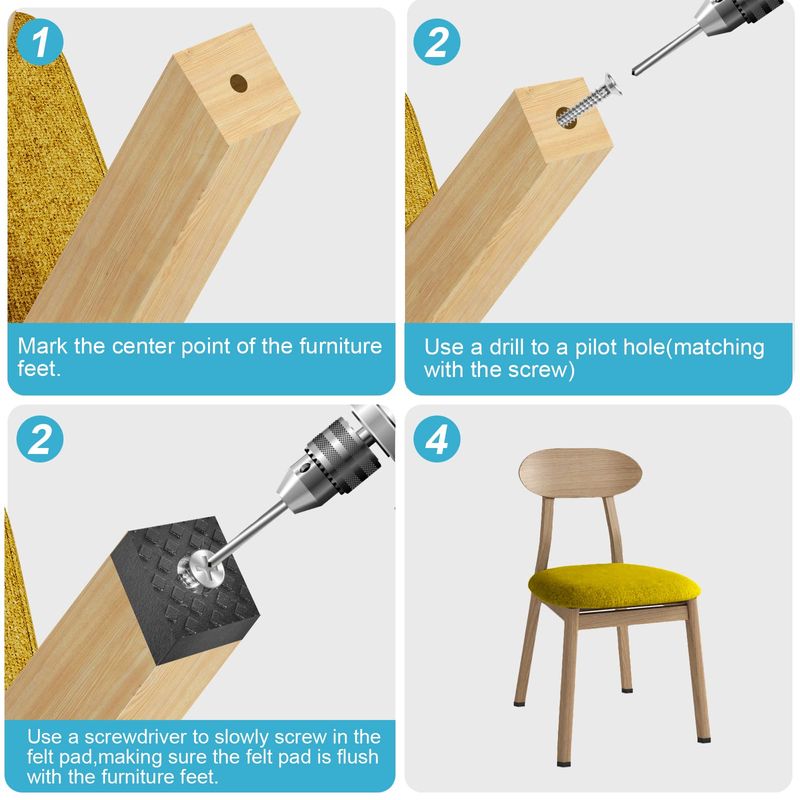 1

Mark the center point of the furniture feet.

2

Use a drill to a pilot hole(matching with the screw)

2

Use a screwdriver to slowly screw in the felt pad,making sure the felt pad is flush with the furniture feet.

4