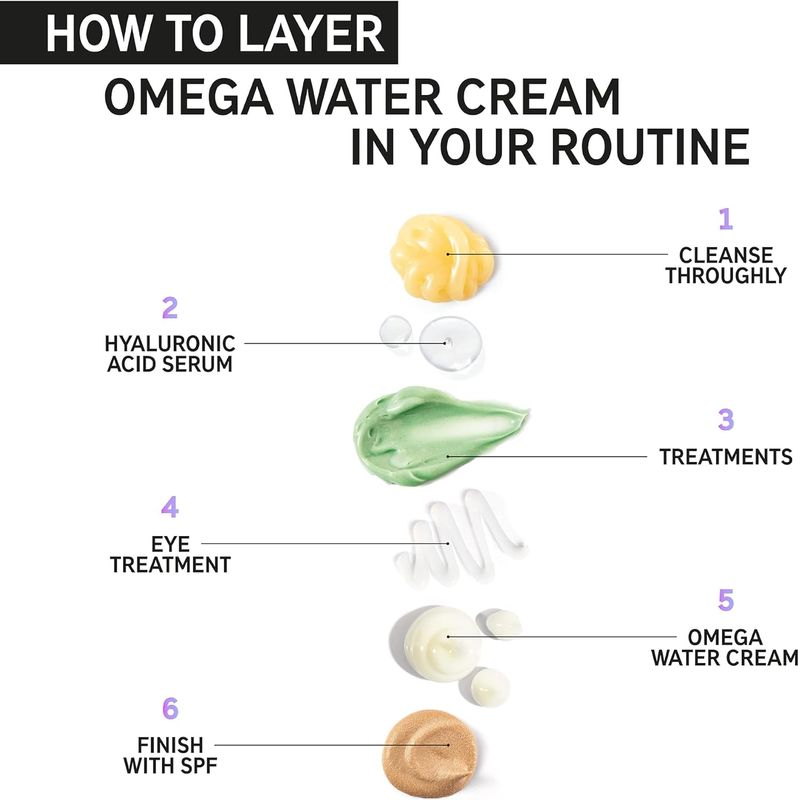 HOW TO LAYER
OMEGA WATER CREAM IN YOUR ROUTINE

1
CLEANSE THROUGHLY

2
HYALURONIC ACID SERUM

3
TREATMENTS

4
EYE TREATMENT

5
OMEGA WATER CREAM

6
FINISH WITH SPF