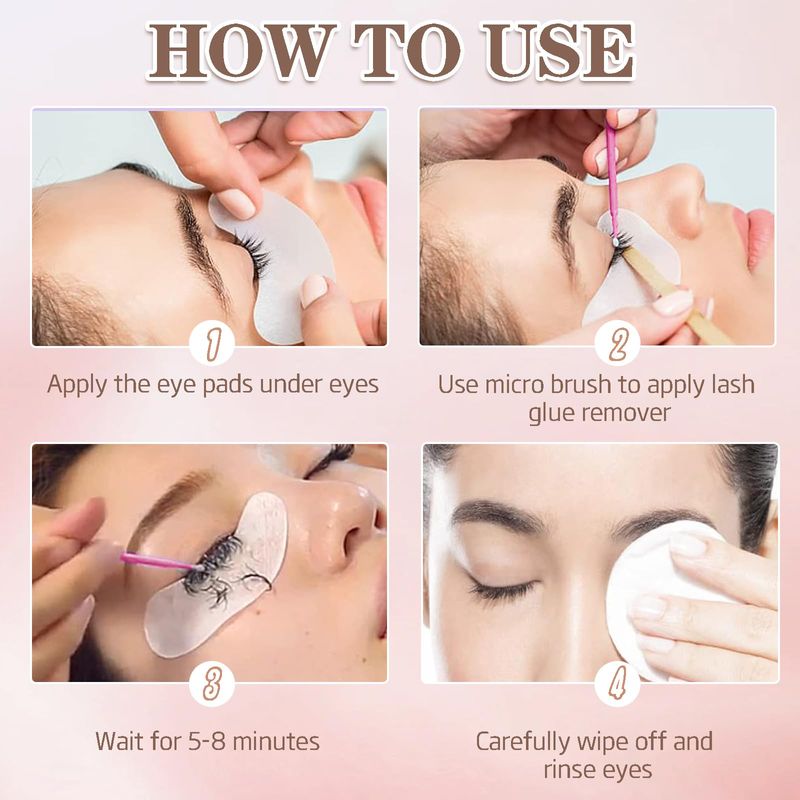 HOW TO USE

1

Apply the eye pads under eyes

2

Use micro brush to apply lash glue remover

3

Wait for 5-8 minutes

4

Carefully wipe off and rinse eyes