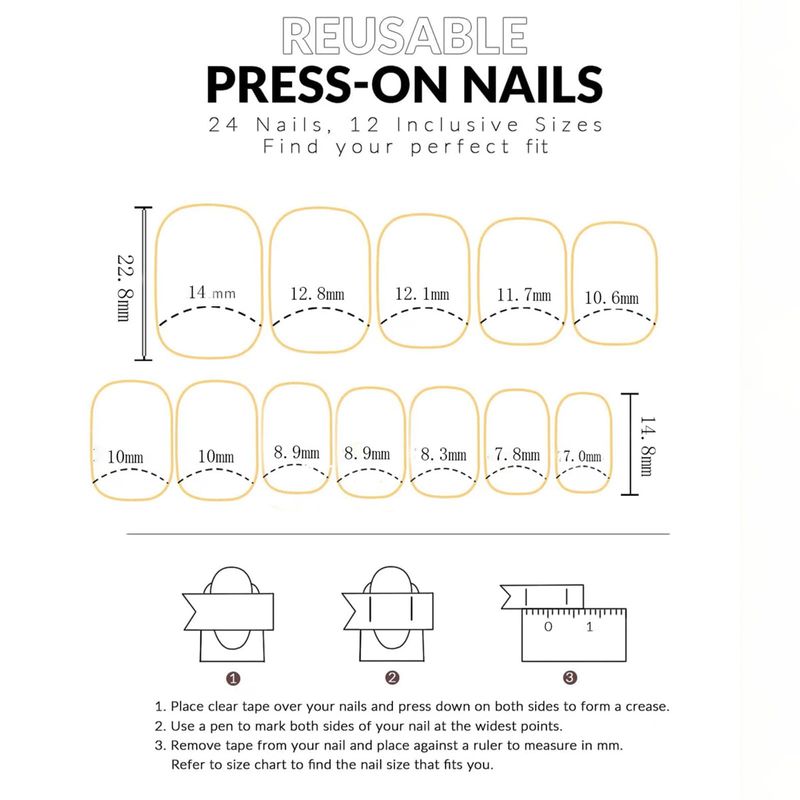 REUSABLE
PRESS-ON NAILS
24 Nails, 12 Inclusive Sizes
Find your perfect fit

22.8mm

14 mm
12.8mm
12.1mm
11.7mm
10.6mm

10mm
10mm
8.9mm
8.9mm
8.3mm
7.8mm
7.0mm

14.8mm

0 1

1
2
3

1. Place clear tape over your nails and press down on both sides to form a crease.
2. Use a pen to mark both sides of your nail at the widest points.
3. Remove tape from your nail and place against a ruler to measure in mm. Refer to size chart to find the nail size that fits you.