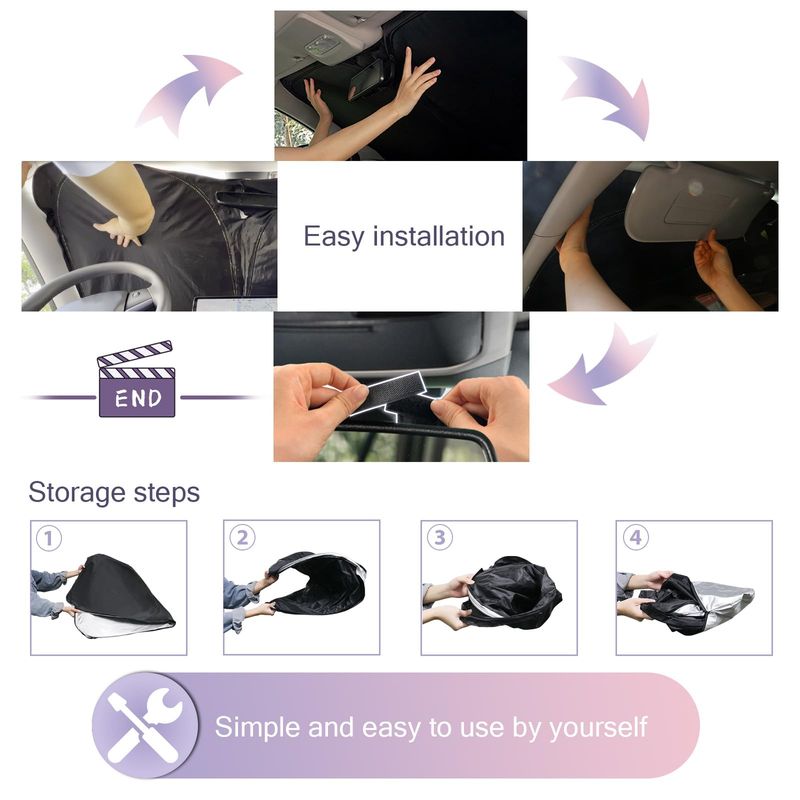 Easy installation

END

Storage steps

1

2

3

4

Simple and easy to use by yourself