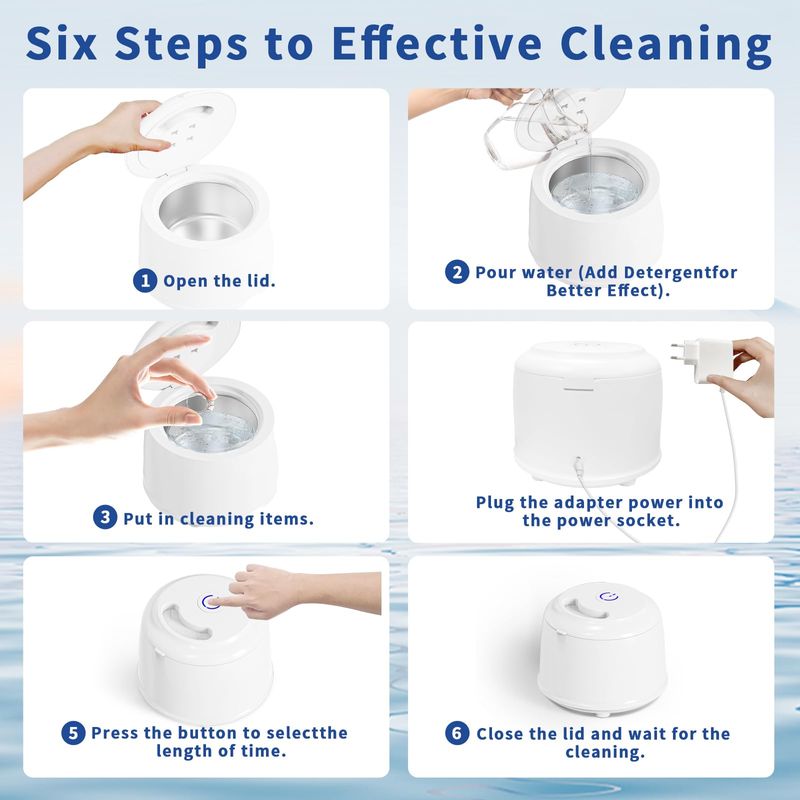 Six Steps to Effective Cleaning

1 Open the lid.

2 Pour water (Add Detergentfor Better Effect).

3 Put in cleaning items.

Plug the adapter power into the power socket.

5 Press the button to selectthe length of time.

6 Close the lid and wait for the cleaning.