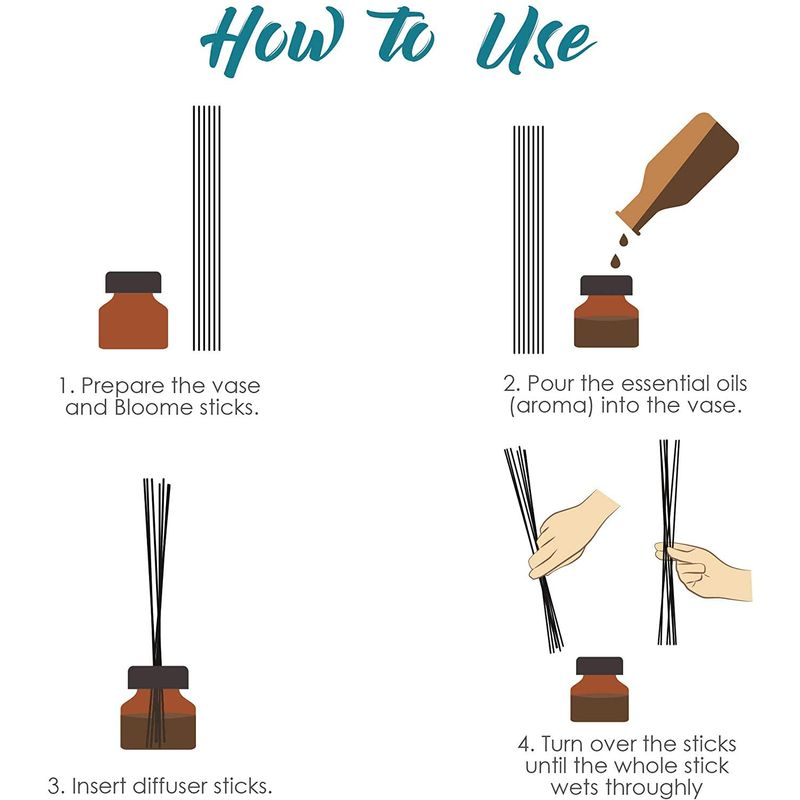 How to Use

1. Prepare the vase and Bloome sticks.

2. Pour the essential oils (aroma) into the vase.

3. Insert diffuser sticks.

4. Turn over the sticks until the whole stick wets throughly