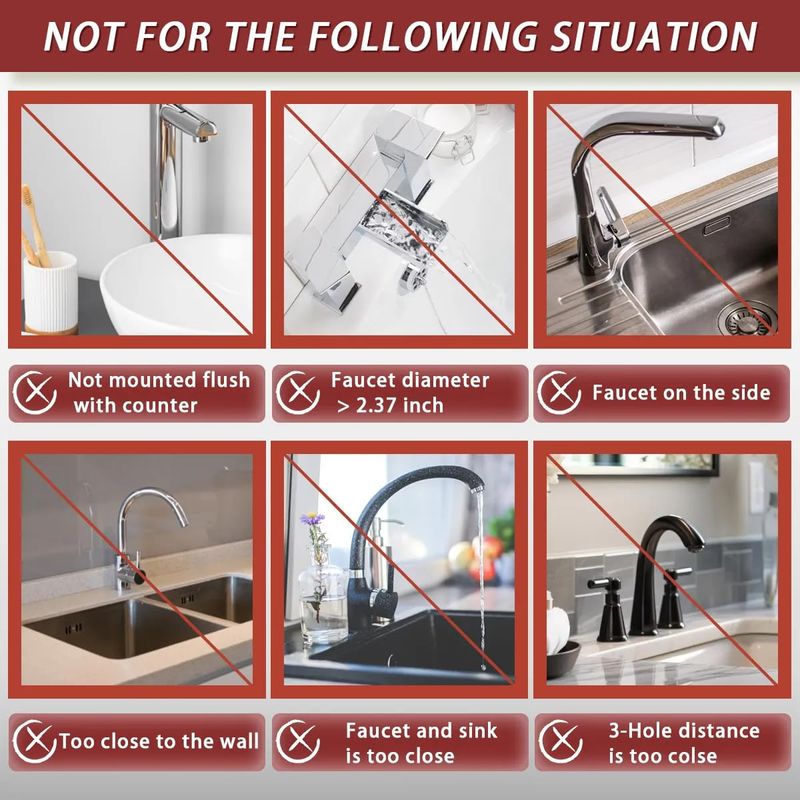 NOT FOR THE FOLLOWING SITUATION

Not mounted flush with counter

Faucet diameter > 2.37 inch

Faucet on the side

Too close to the wall

Faucet and sink is too close

3-Hole distance is too colse