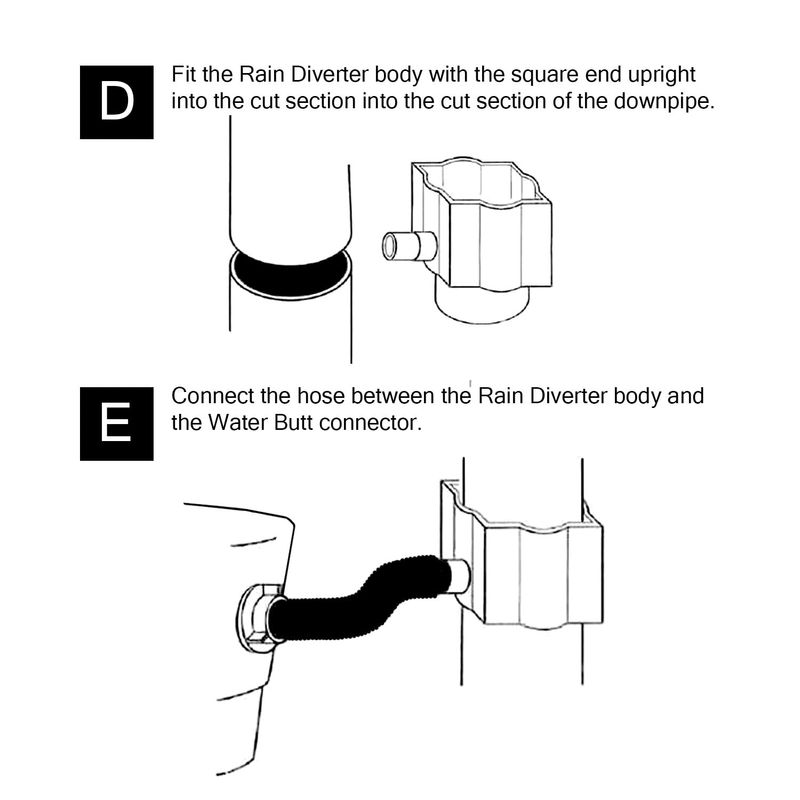 D

Fit the Rain Diverter body with the square end upright into the cut section into the cut section of the downpipe.

E

Connect the hose between the Rain Diverter body and the Water Butt connector.