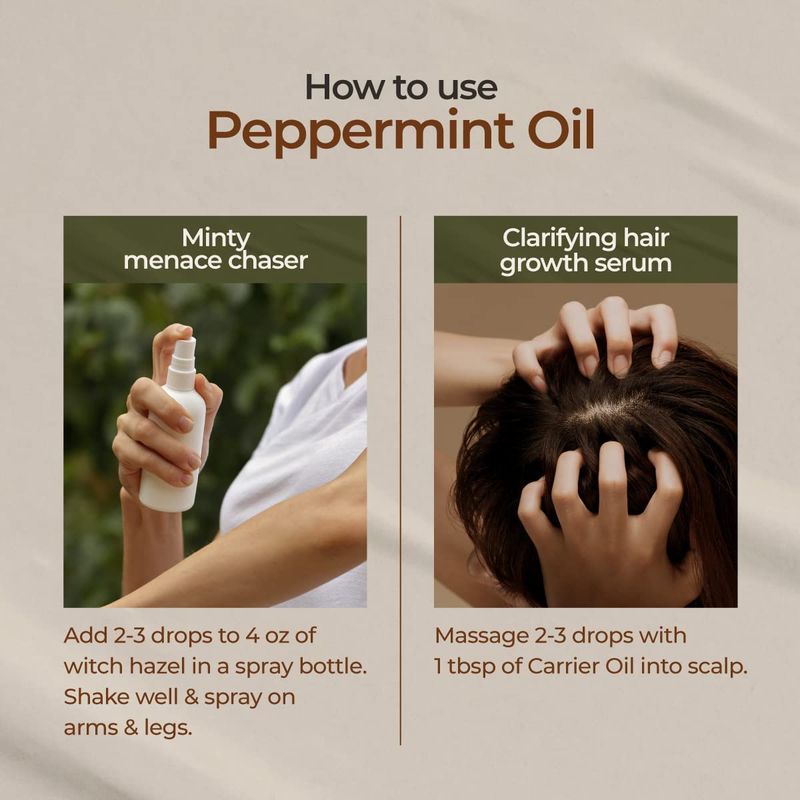 How to use
Peppermint Oil

Minty menace chaser

Add 2-3 drops to 4 oz of witch hazel in a spray bottle. Shake well & spray on arms & legs.

Clarifying hair growth serum

Massage 2-3 drops with 1 tbsp of Carrier Oil into scalp.