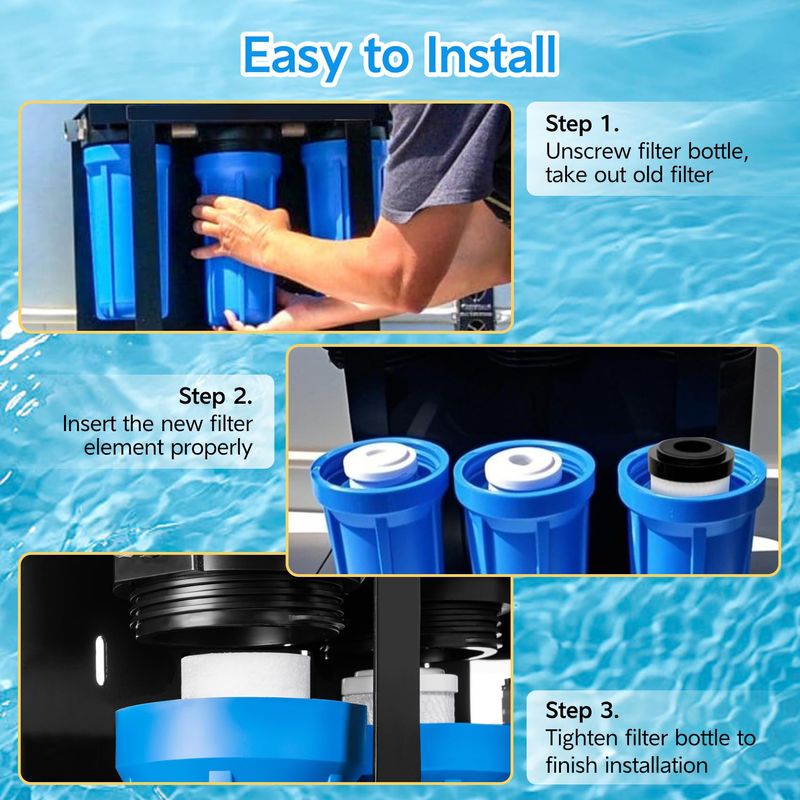 Easy to Install

Step 1.
Unscrew filter bottle, take out old filter

Step 2.
Insert the new filter element properly

Step 3.
Tighten filter bottle to finish installation