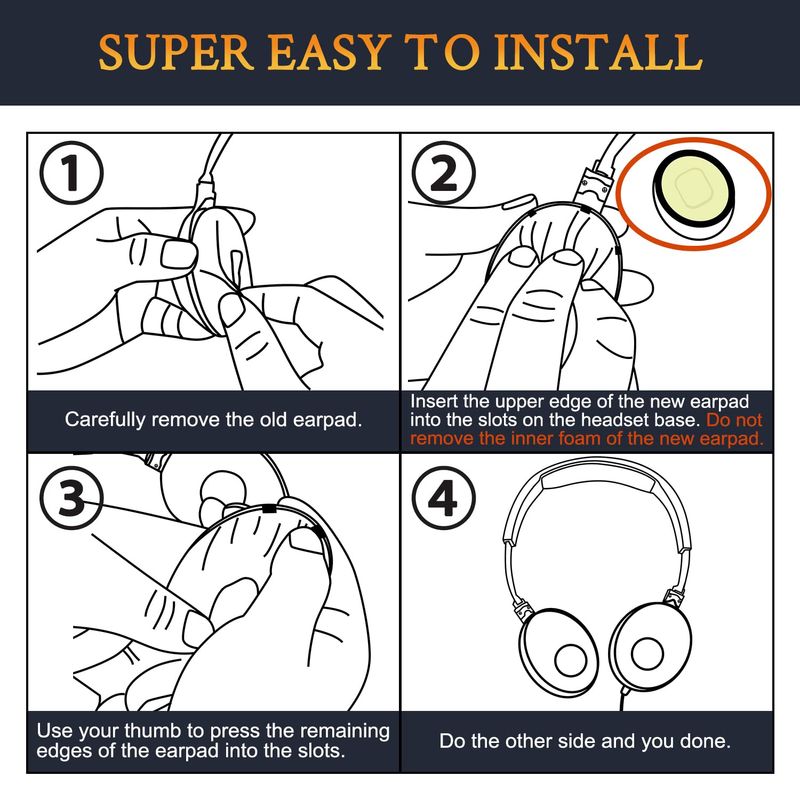 SUPER EASY TO INSTALL

1

Carefully remove the old earpad.

2

Insert the upper edge of the new earpad into the slots on the headset base. Do not remove the inner foam of the new earpad.

3

Use your thumb to press the remaining edges of the earpad into the slots.

4

Do the other side and you done.