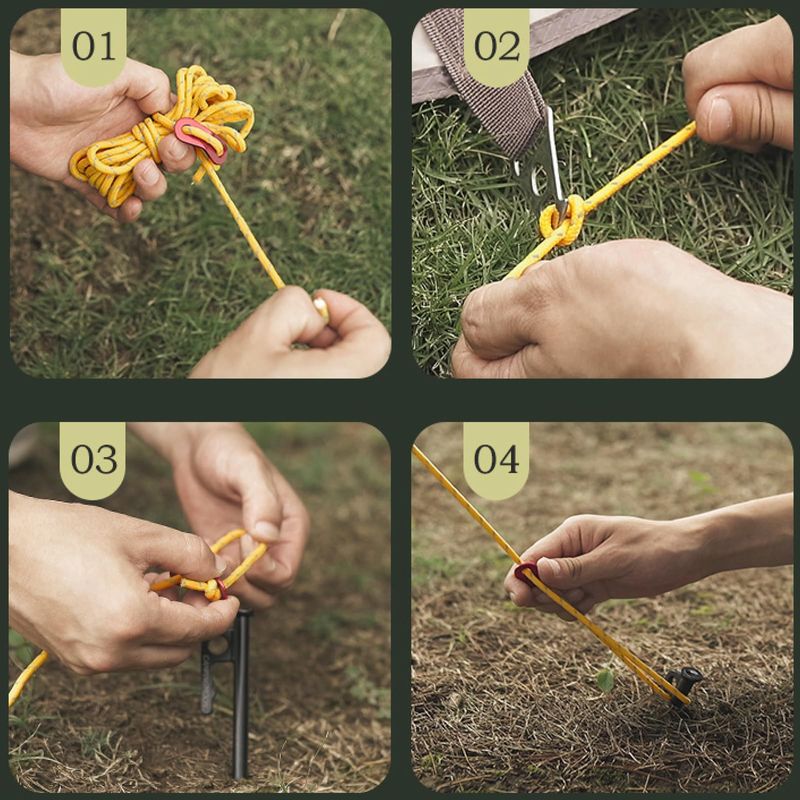 01

02

03

04