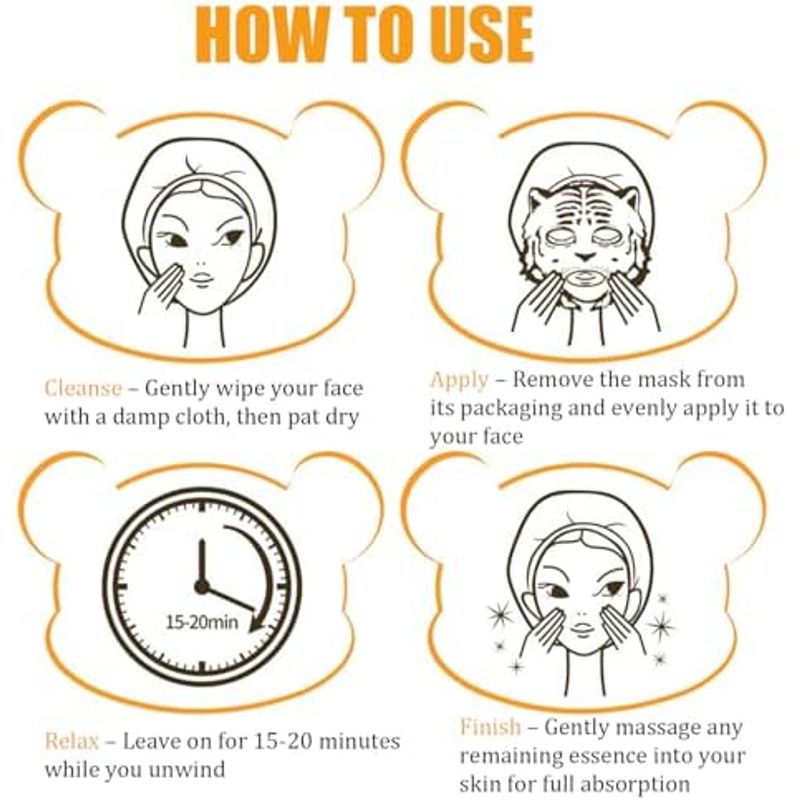 HOW TO USE

Cleanse – Gently wipe your face with a damp cloth, then pat dry

Apply – Remove the mask from its packaging and evenly apply it to your face

15-20min

Relax – Leave on for 15-20 minutes while you unwind

Finish – Gently massage any remaining essence into your skin for full absorption