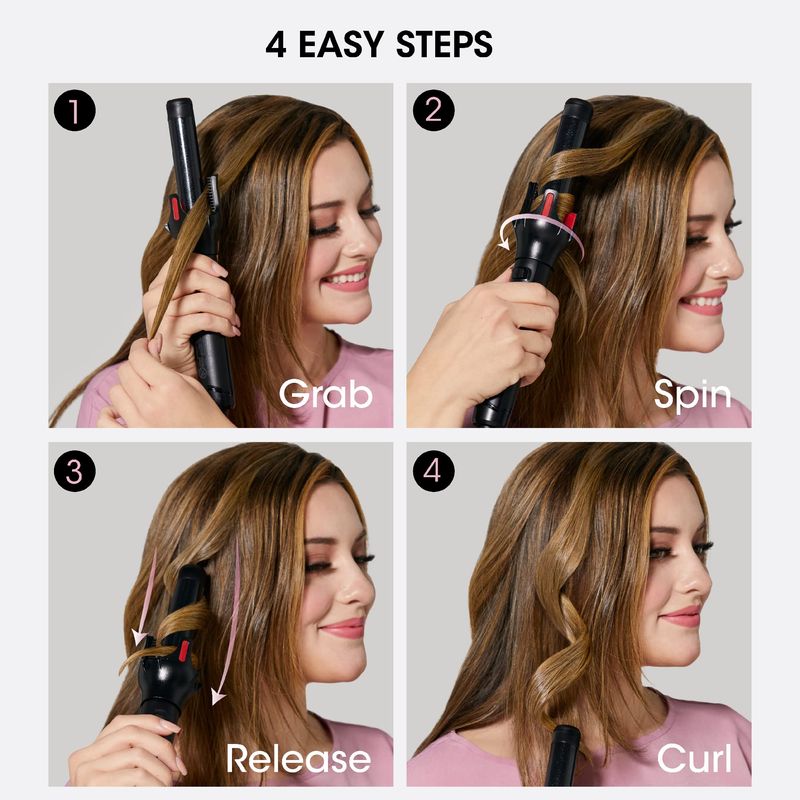 4 EASY STEPS

1

Grab

2

Spin

3

Release

4

Curl