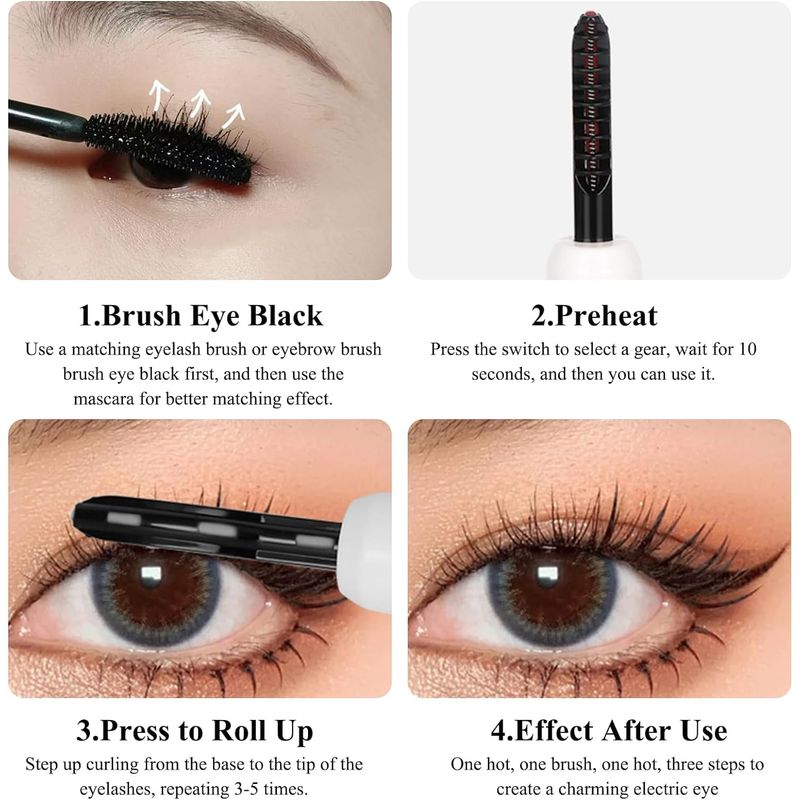 1.Brush Eye Black
Use a matching eyelash brush or eyebrow brush brush eye black first, and then use the mascara for better matching effect.

2.Preheat
Press the switch to select a gear, wait for 10 seconds, and then you can use it.

3.Press to Roll Up
Step up curling from the base to the tip of the eyelashes, repeating 3-5 times.

4.Effect After Use
One hot, one brush, one hot, three steps to create a charming electric eye