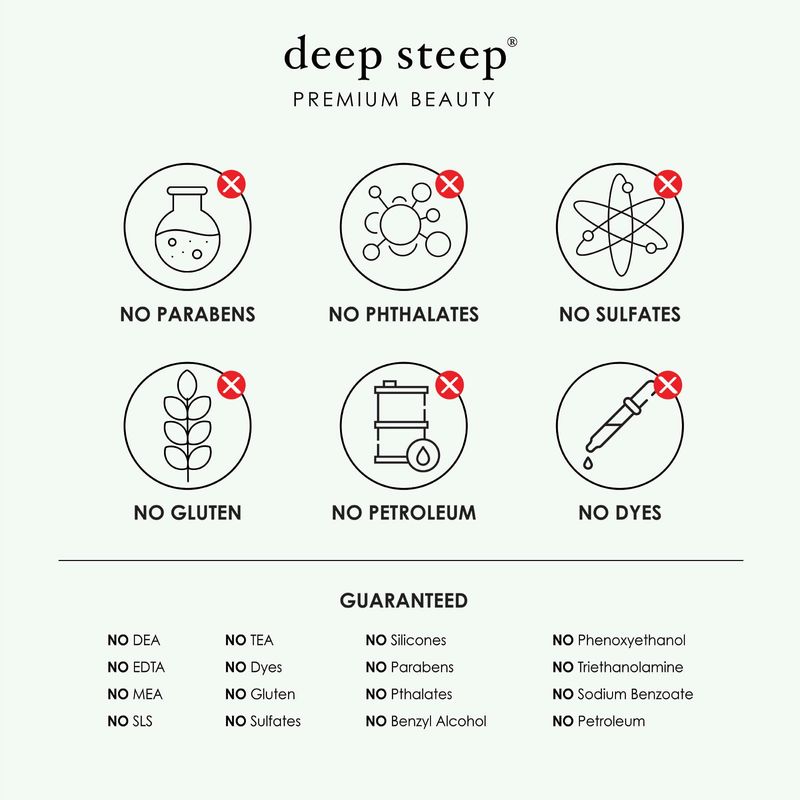 deep steep®
PREMIUM BEAUTY

NO PARABENS

NO PHTHALATES

NO SULFATES

NO GLUTEN

NO PETROLEUM

NO DYES

GUARANTEED

NO DEA
NO EDTA
NO MEA
NO SLS

NO TEA
NO Dyes
NO Gluten
NO Sulfates

NO Silicones
NO Parabens
NO Pthalates
NO Benzyl Alcohol

NO Phenoxyethanol
NO Triethanolamine
NO Sodium Benzoate
NO Petroleum