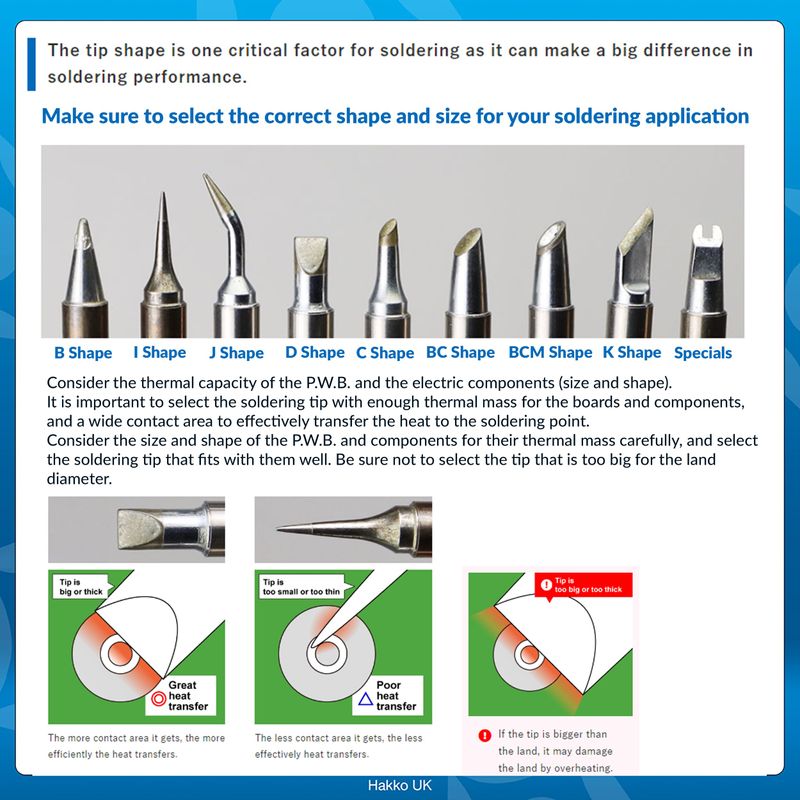 The tip shape is one critical factor for soldering as it can make a big difference in soldering performance.

Make sure to select the correct shape and size for your soldering application

B Shape I Shape J Shape D Shape C Shape BC Shape BCM Shape K Shape Specials

Consider the thermal capacity of the P.W.B. and the electric components (size and shape).
It is important to select the soldering tip with enough thermal mass for the boards and components, and a wide contact area to effectively transfer the heat to the soldering point.
Consider the size and shape of the P.W.B. and components for their thermal mass carefully, and select the soldering tip that fits with them well. Be sure not to select the tip that is too big for the land diameter.

Tip is big or thick

Great heat transfer

The more contact area it gets, the more efficiently the heat transfers.

Tip is too small or too thin

Poor heat transfer

The less contact area it gets, the less effectively heat transfers.

Tip is too big or too thick

If the tip is bigger than the land, it may damage the land by overheating.

Hakko UK