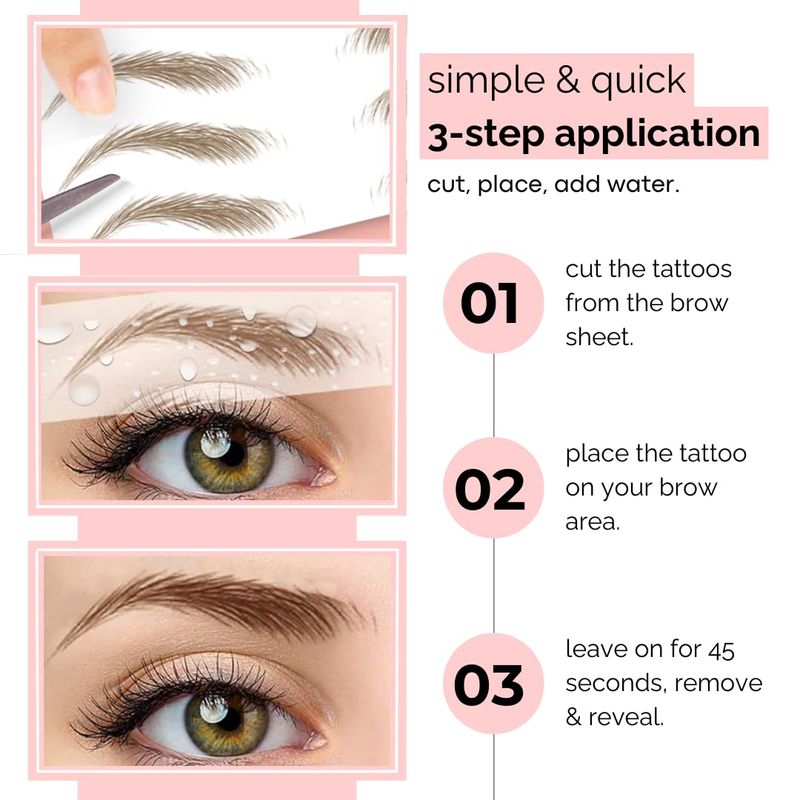 simple & quick
3-step application
cut, place, add water.

01
cut the tattoos from the brow sheet.

02
place the tattoo on your brow area.

03
leave on for 45 seconds, remove & reveal.