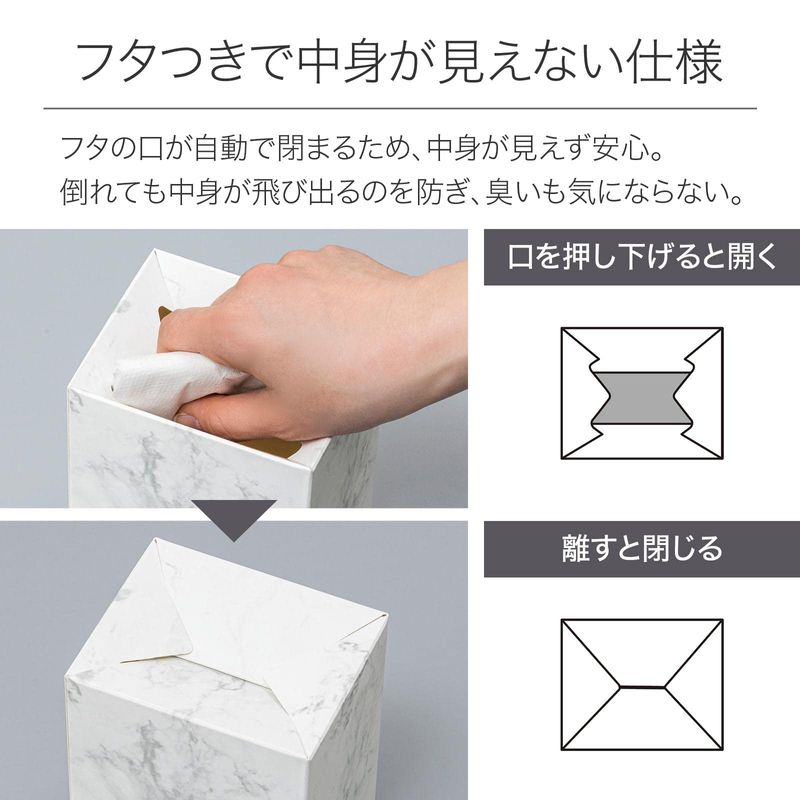 フタつきで中身が見えない仕様

フタの口が自動で閉まるため、中身が見えず安心。
倒れても中身が飛び出るのを防ぎ、臭いも気にならない。

口を押し下げると開く

離すと閉じる