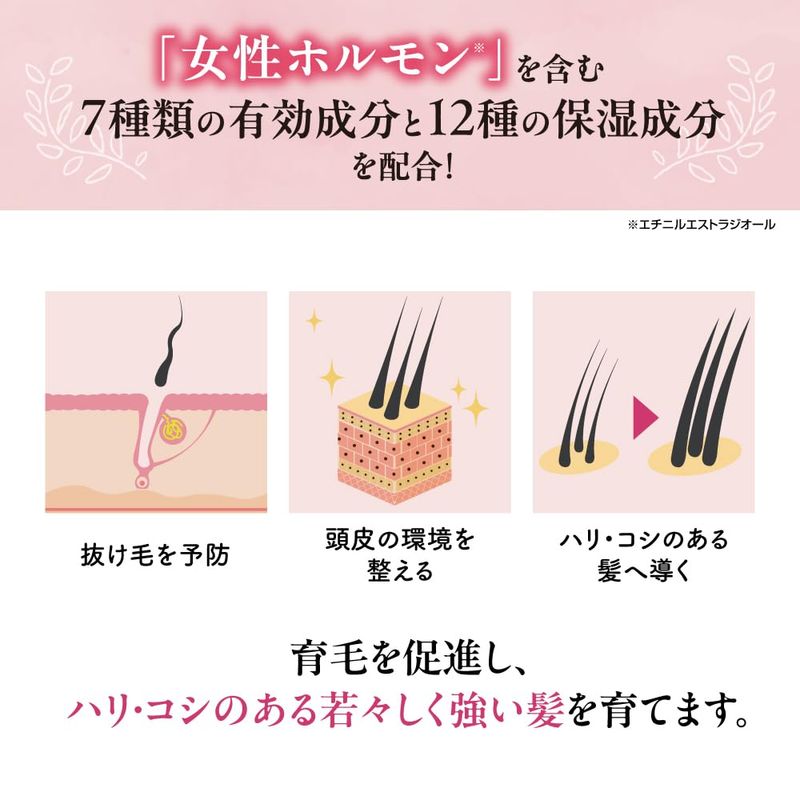 「女性ホルモン※」を含む
7種類の有効成分と12種の保湿成分
を配合!

※エチニルエストラジオール

抜け毛を予防

頭皮の環境を
整える

ハリ・コシのある
髪へ導く

育毛を促進し、
ハリ・コシのある若々しく強い髪を育てます。