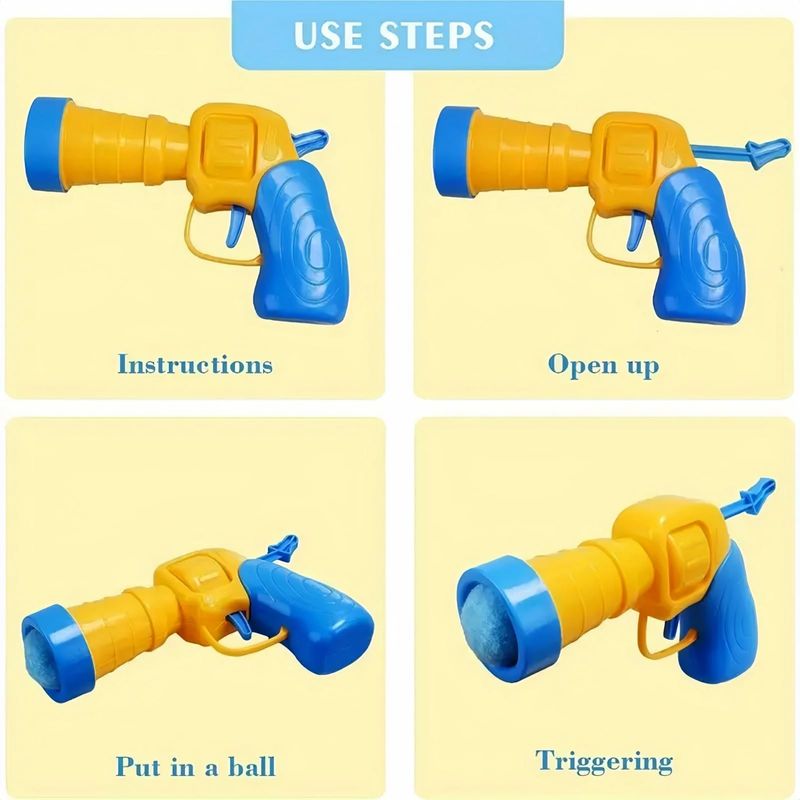 USE STEPS

Instructions

Open up

Put in a ball

Triggering