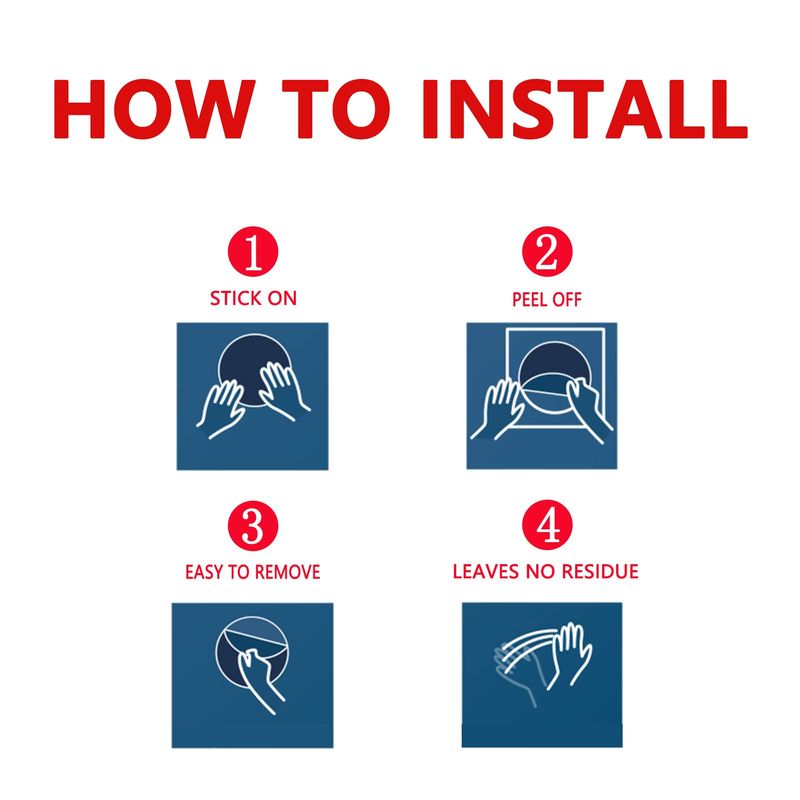 HOW TO INSTALL

1
STICK ON

2
PEEL OFF

3
EASY TO REMOVE

4
LEAVES NO RESIDUE