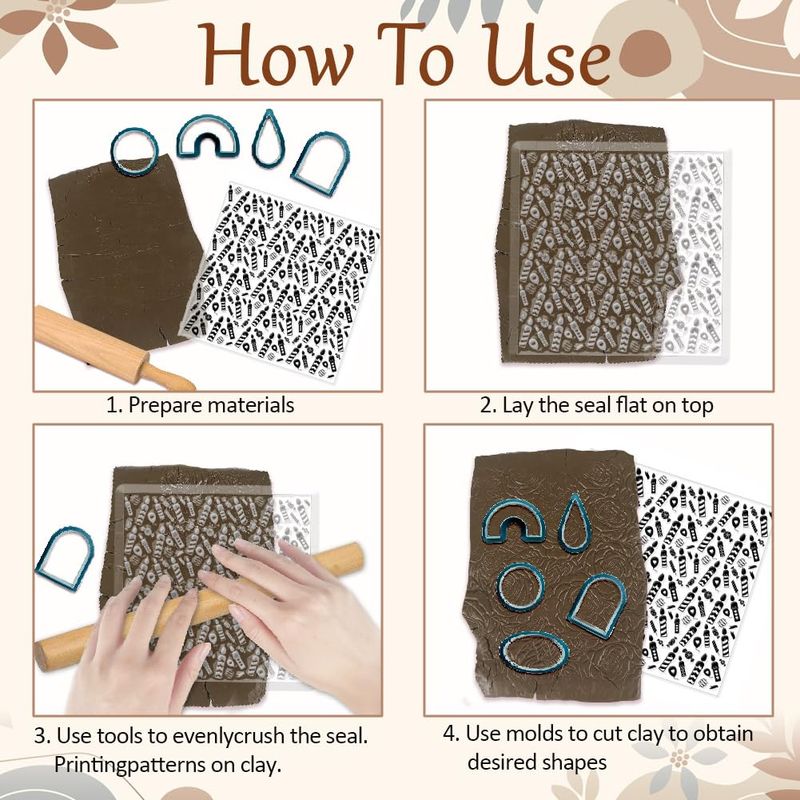 How To Use

1. Prepare materials

2. Lay the seal flat on top

3. Use tools to evenlycrush the seal. Printingpatterns on clay.

4. Use molds to cut clay to obtain desired shapes