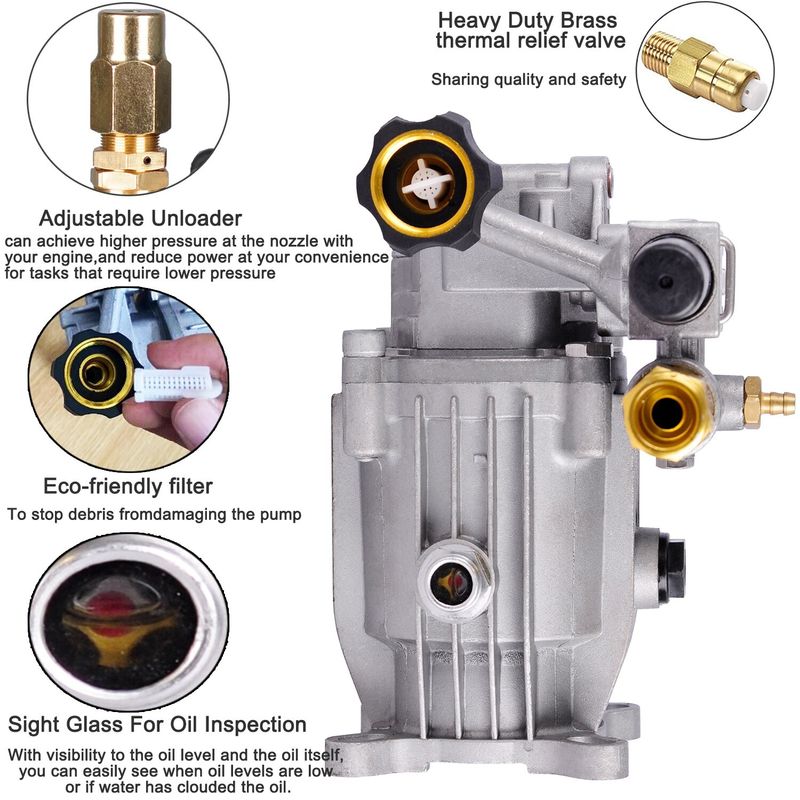 Heavy Duty Brass thermal relief valve

Sharing quality and safety

Adjustable Unloader

can achieve higher pressure at the nozzle with your engine,and reduce power at your convenience for tasks that require lower pressure

Eco-friendly filter

To stop debris fromdamaging the pump

Sight Glass For Oil Inspection

With visibility to the oil level and the oil itself, you can easily see when oil levels are low or if water has clouded the oil.