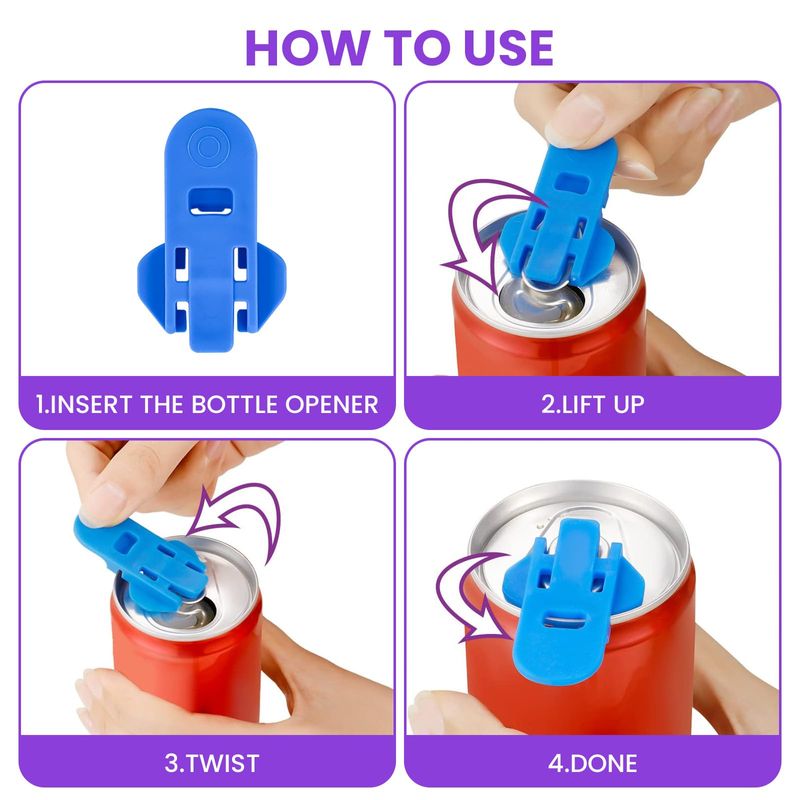 HOW TO USE

1.INSERT THE BOTTLE OPENER

2.LIFT UP

3.TWIST

4.DONE