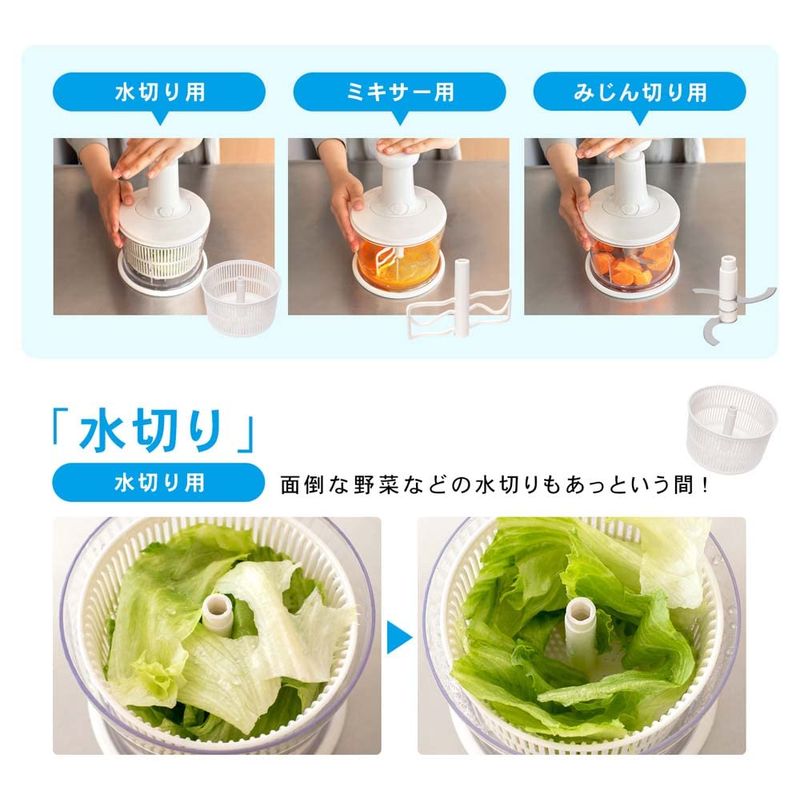 水切り用

ミキサー用

みじん切り用

「水切り」

水切り用

面倒な野菜などの水切りもあっという間！