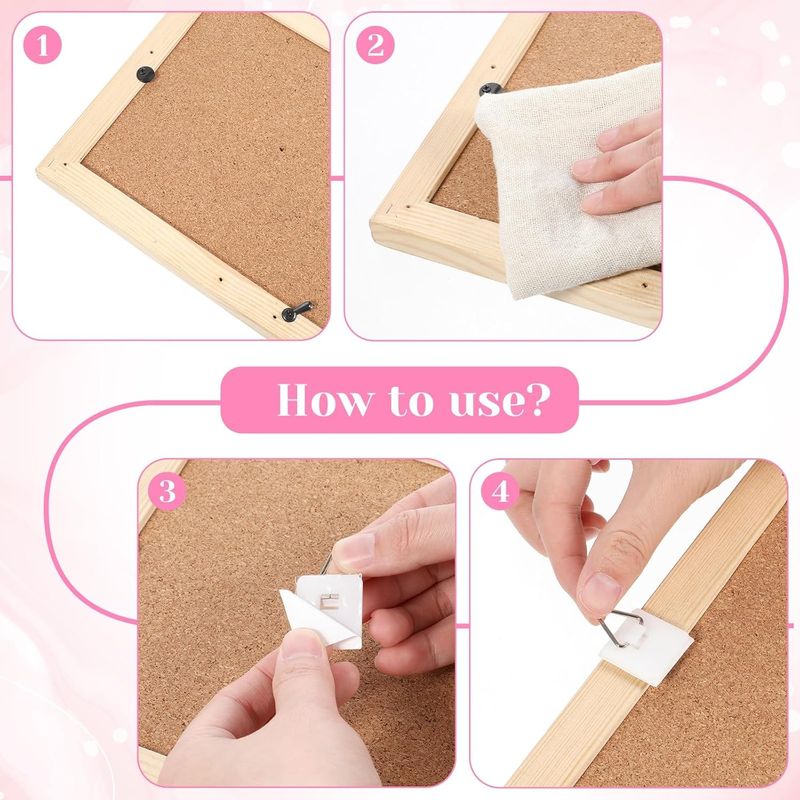 1

2

How to use?

3

4