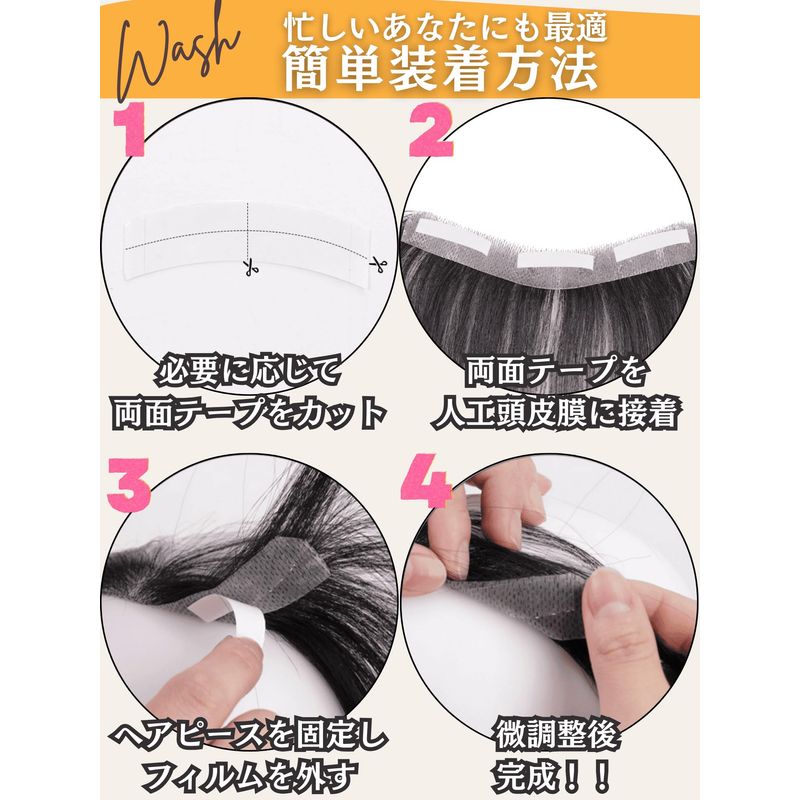 Wash
忙しいあなたにも最適
簡単装着方法

1

必要に応じて
両面テープをカット

2

両面テープを
人工頭皮膜に接着

3

ヘアピースを固定し
フィルムを外す

4

微調整後
完成！！