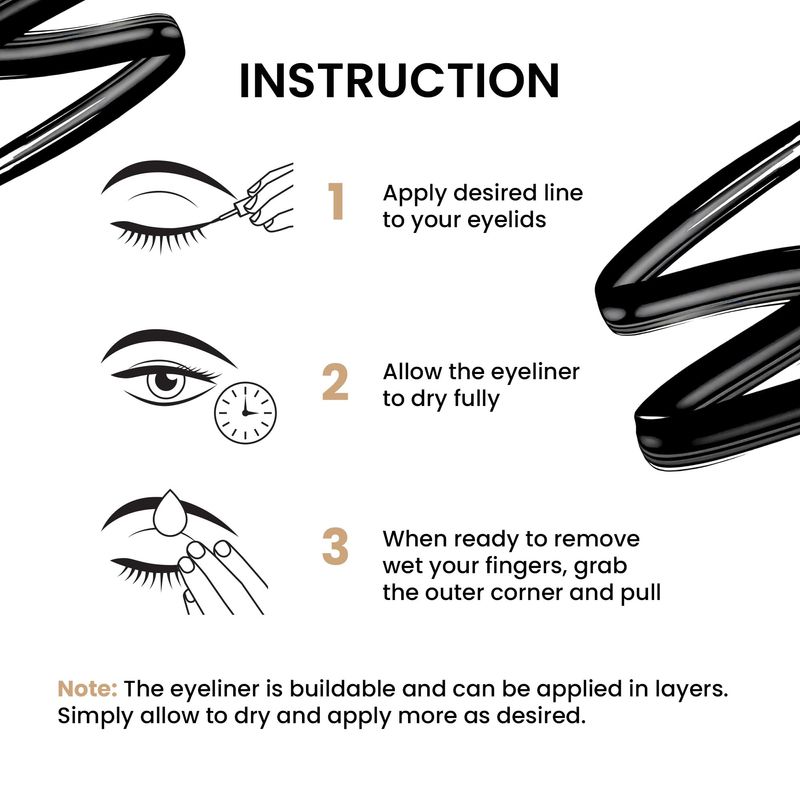 INSTRUCTION

1 Apply desired line to your eyelids

2 Allow the eyeliner to dry fully

3 When ready to remove wet your fingers, grab the outer corner and pull

Note: The eyeliner is buildable and can be applied in layers. Simply allow to dry and apply more as desired.