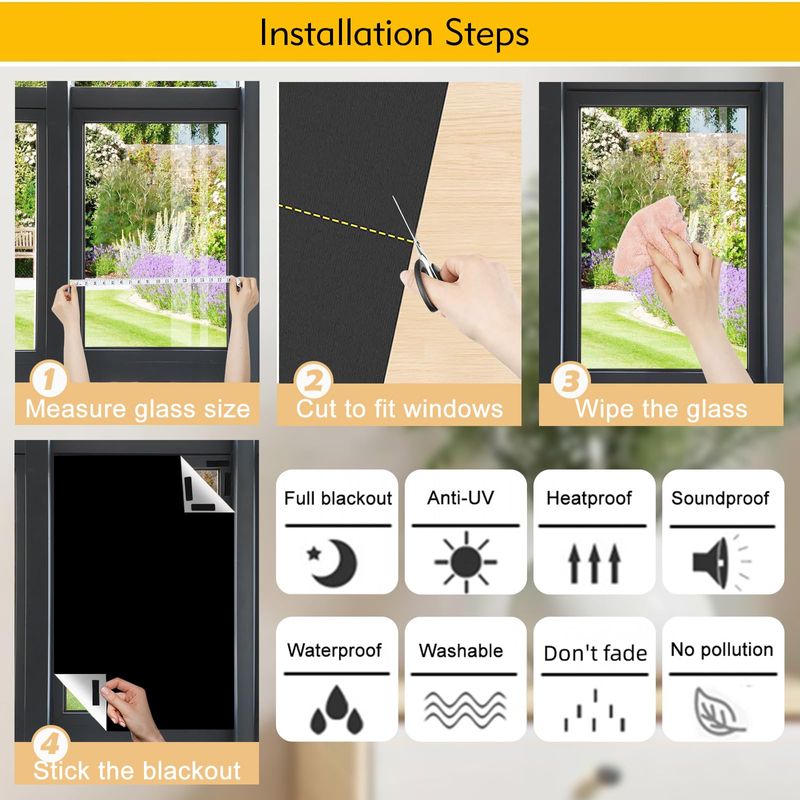 Installation Steps

1 Measure glass size

2 Cut to fit windows

3 Wipe the glass

4 Stick the blackout

Full blackout

Anti-UV

Heatproof

Soundproof

Waterproof

Washable

Don't fade

No pollution