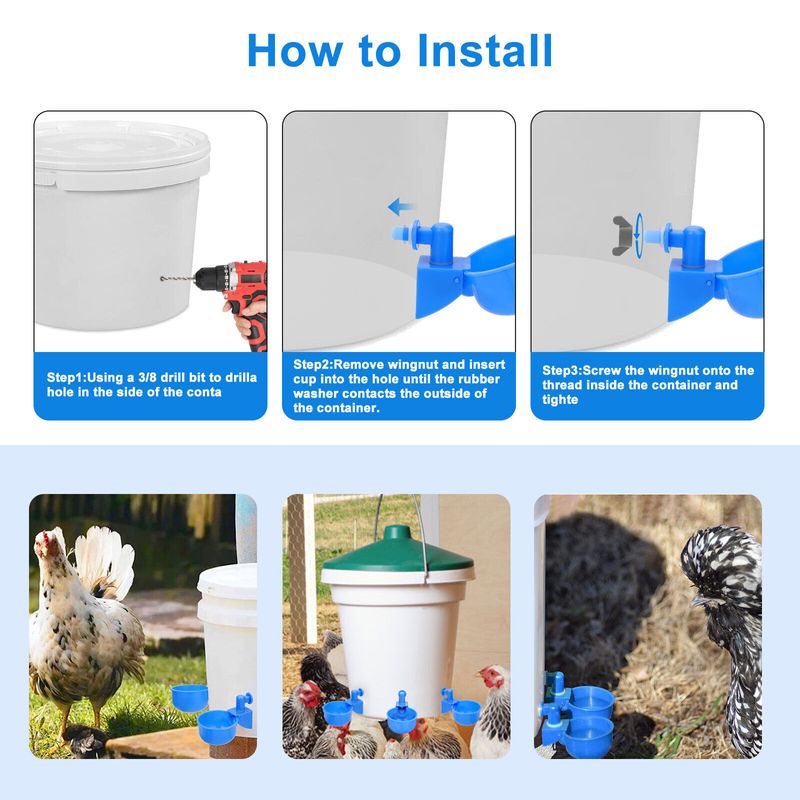 How to Install

Step1:Using a 3/8 drill bit to drilla hole in the side of the conta

Step2:Remove wingnut and insert cup into the hole until the rubber washer contacts the outside of the container.

Step3:Screw the wingnut onto the thread inside the container and tighte