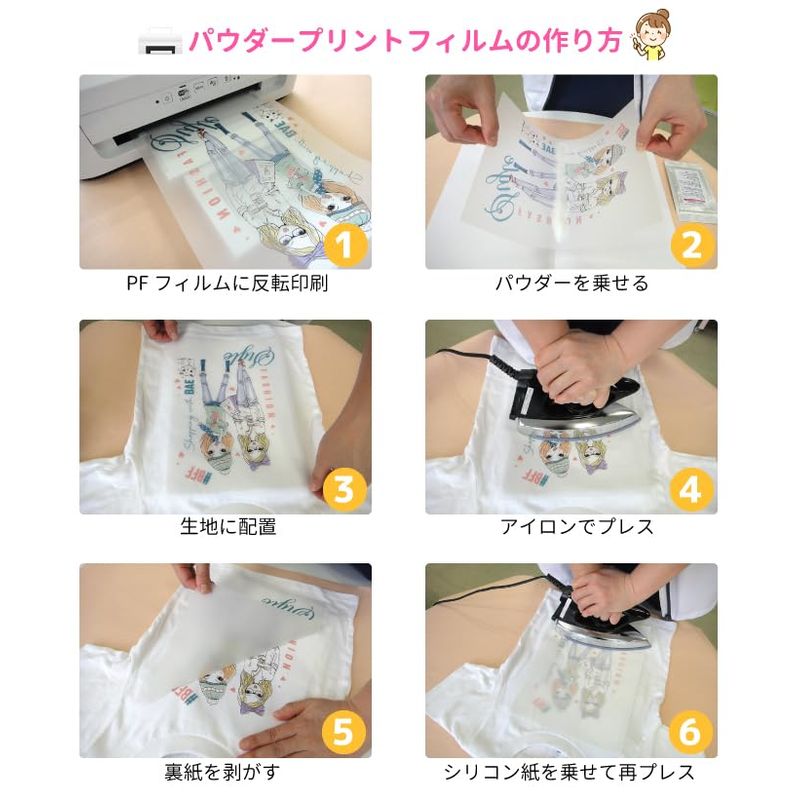 パウダープリントフィルムの作り方

1
PF フィルムに反転印刷

2
パウダーを乗せる

3
生地に配置

4
アイロンでプレス

5
裏紙を剥がす

6
シリコン紙を乗せて再プレス