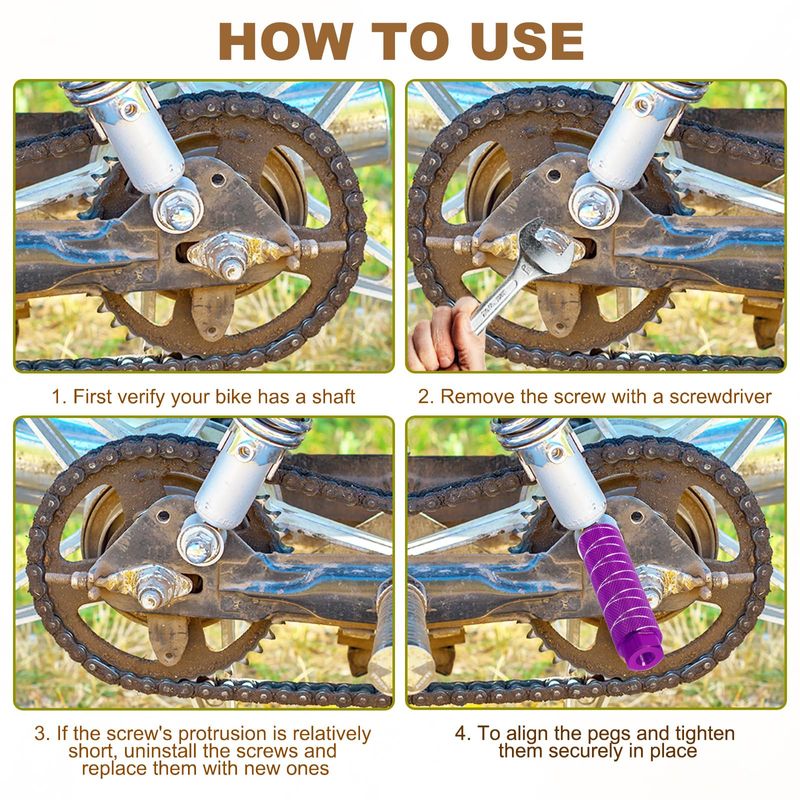 HOW TO USE

1. First verify your bike has a shaft

2. Remove the screw with a screwdriver

3. If the screw's protrusion is relatively short, uninstall the screws and replace them with new ones

4. To align the pegs and tighten them securely in place