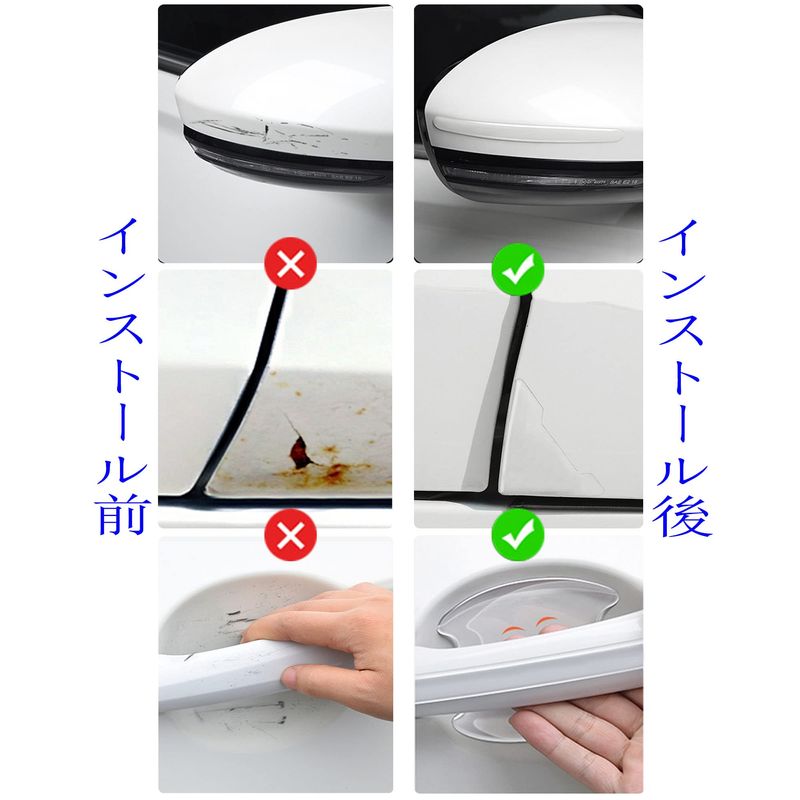 インストール前

インストール後