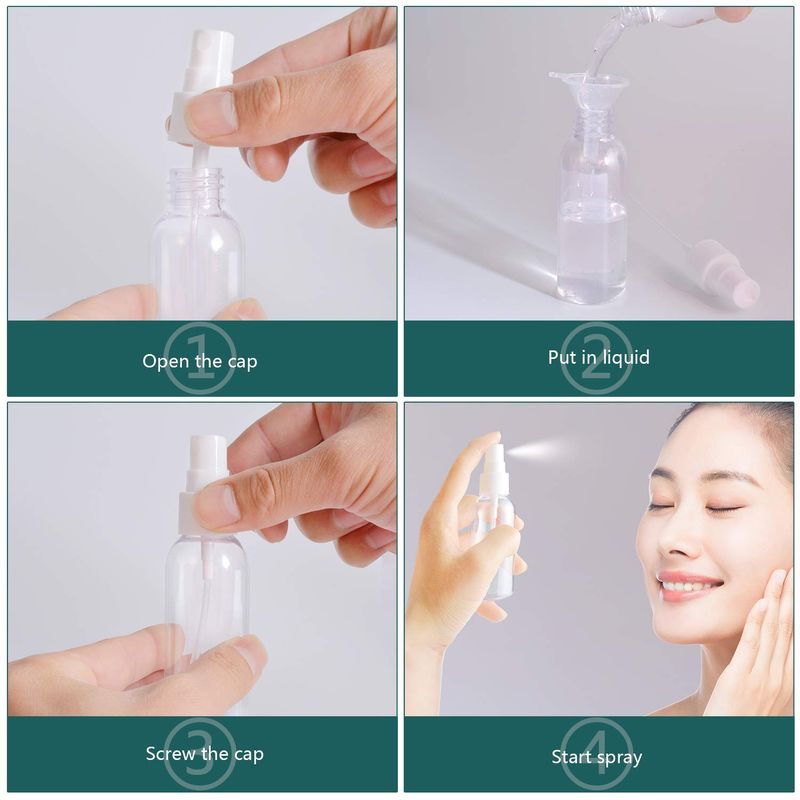 ①
Open the cap

②
Put in liquid

③
Screw the cap

④
Start spray