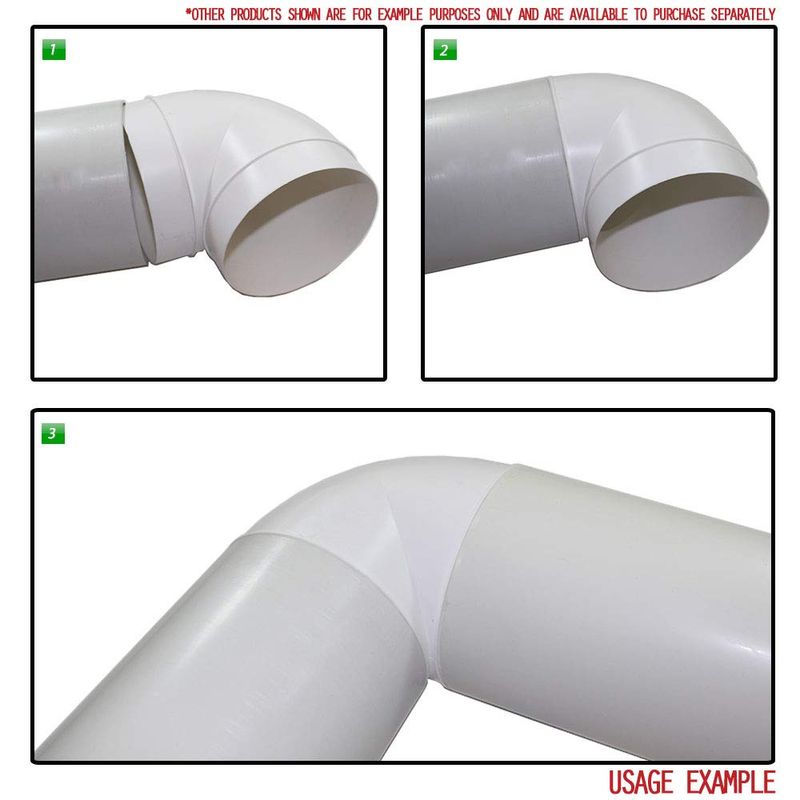 *OTHER PRODUCTS SHOWN ARE FOR EXAMPLE PURPOSES ONLY AND ARE AVAILABLE TO PURCHASE SEPARATELY

1

2

3

USAGE EXAMPLE