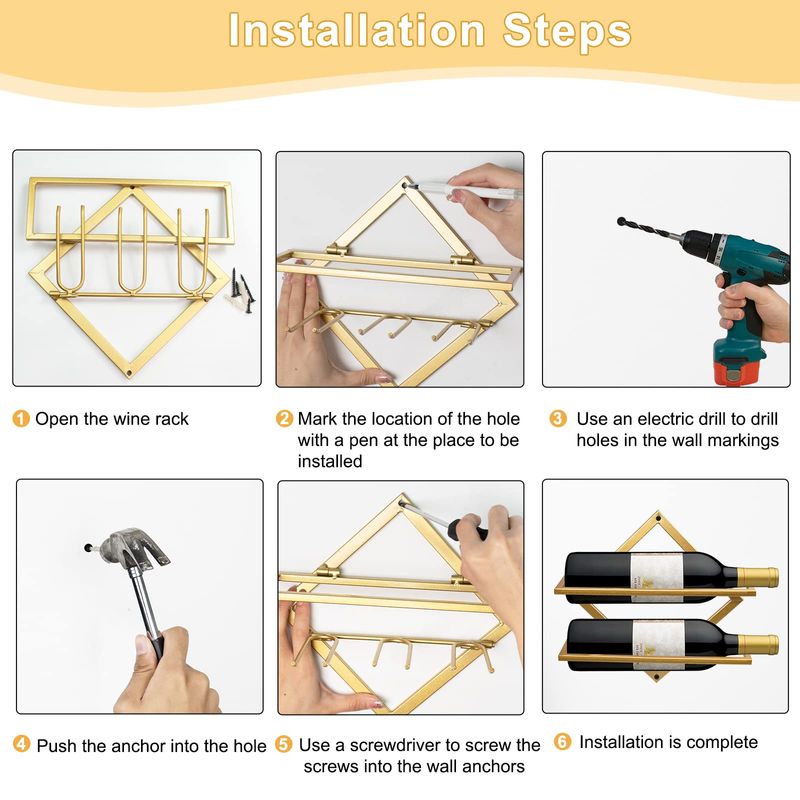 Installation Steps

1 Open the wine rack

2 Mark the location of the hole with a pen at the place to be installed

3 Use an electric drill to drill holes in the wall markings

4 Push the anchor into the hole

5 Use a screwdriver to screw the screws into the wall anchors

6 Installation is complete