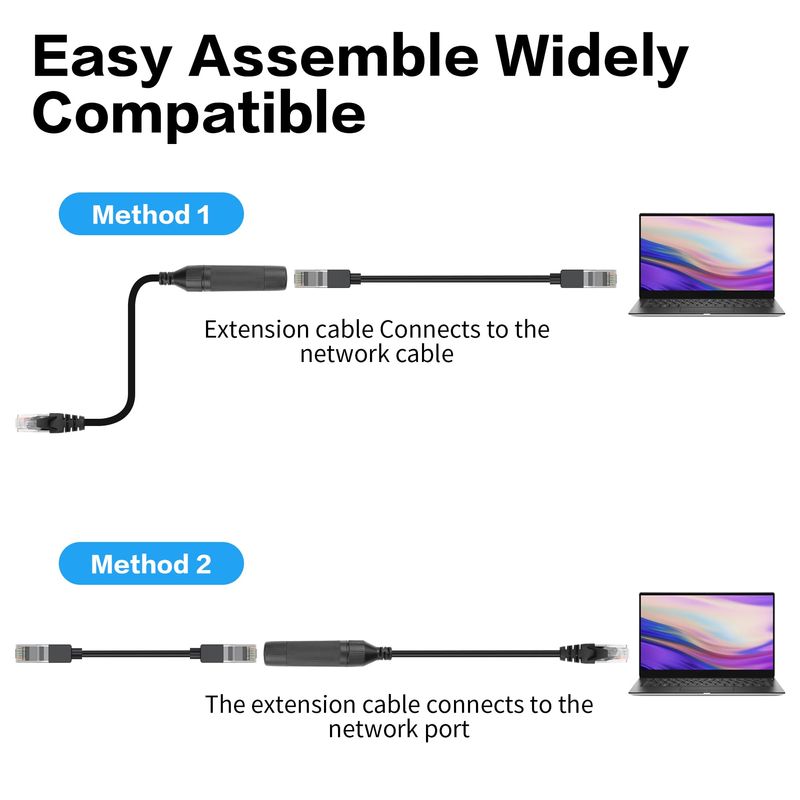 Easy Assemble Widely Compatible

Method 1

Extension cable Connects to the network cable

Method 2

The extension cable connects to the network port