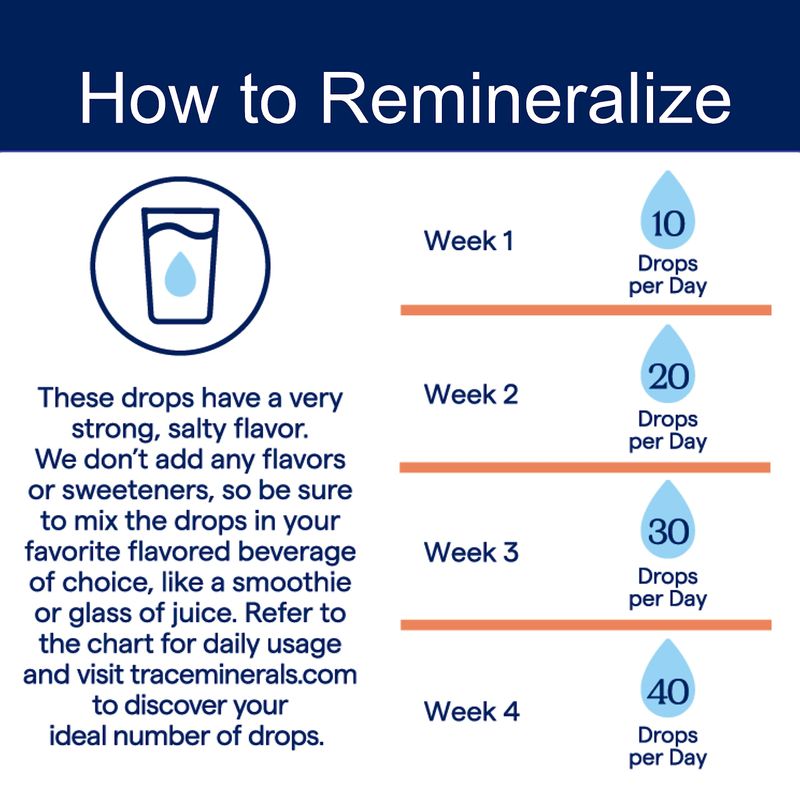 How to Remineralize

These drops have a very strong, salty flavor. We don't add any flavors or sweeteners, so be sure to mix the drops in your favorite flavored beverage of choice, like a smoothie or glass of juice. Refer to the chart for daily usage and visit traceminerals.com to discover your ideal number of drops.

Week 1
10
Drops per Day

Week 2
20
Drops per Day

Week 3
30
Drops per Day

Week 4
40
Drops per Day