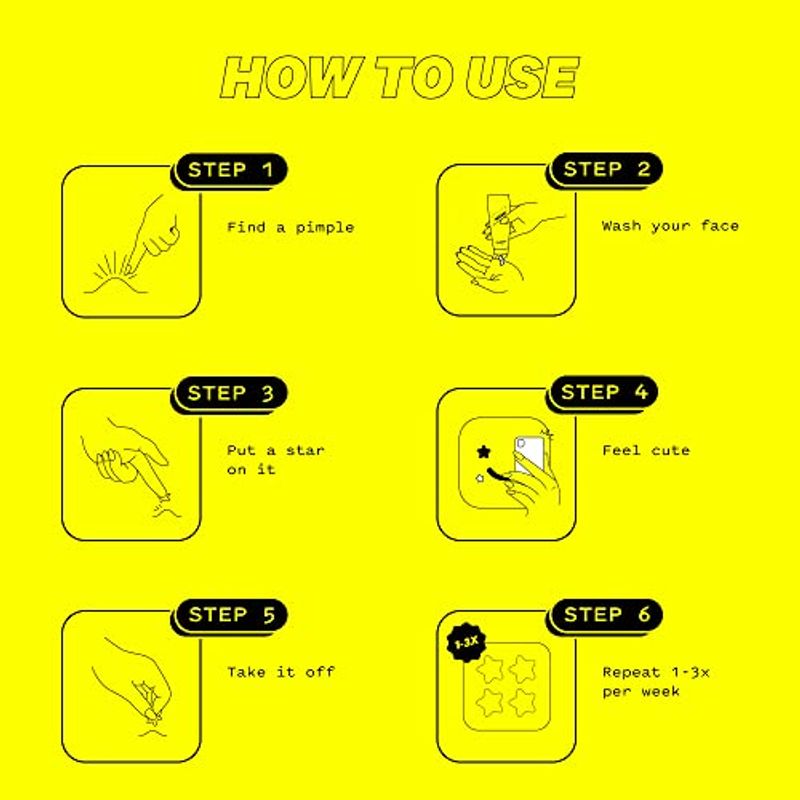 HOW TO USE

STEP 1

Find a pimple

STEP 2

Wash your face

STEP 3

Put a star on it

STEP 4

Feel cute

STEP 5

Take it off

STEP 6

1-3X

Repeat 1-3x per week