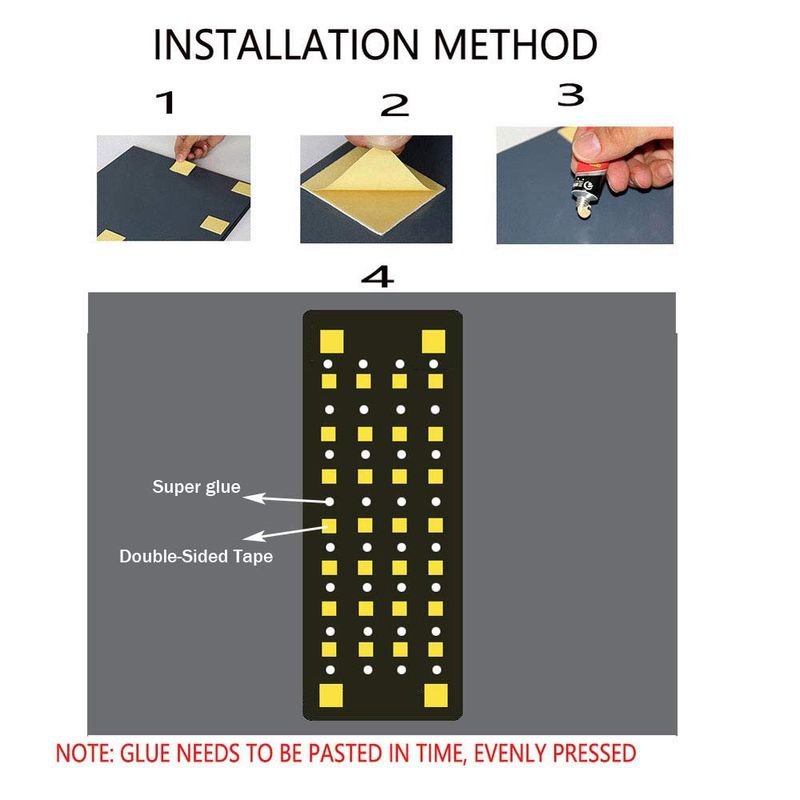 INSTALLATION METHOD

1

2

3

4

Super glue

Double-Sided Tape

NOTE: GLUE NEEDS TO BE PASTED IN TIME, EVENLY PRESSED