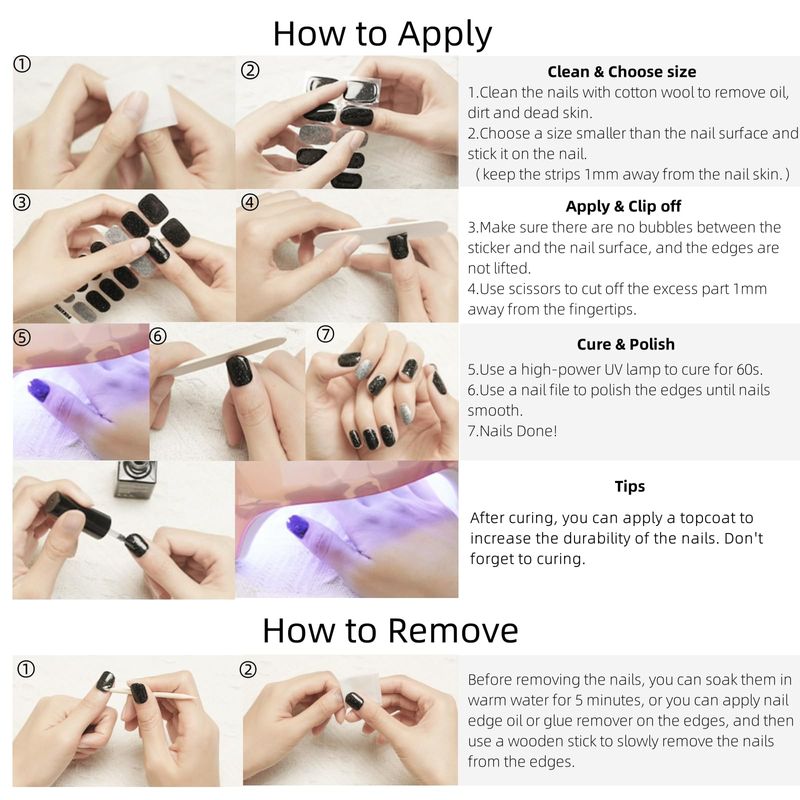 How to Apply

①

②

Clean & Choose size

1.Clean the nails with cotton wool to remove oil, dirt and dead skin.
2.Choose a size smaller than the nail surface and stick it on the nail.
(keep the strips 1mm away from the nail skin.)

③

④

Apply & Clip off

3.Make sure there are no bubbles between the sticker and the nail surface, and the edges are not lifted.
4.Use scissors to cut off the excess part 1mm away from the fingertips.

⑤

⑥

⑦

Cure & Polish

5.Use a high-power UV lamp to cure for 60s.
6.Use a nail file to polish the edges until nails smooth.
7.Nails Done!

Tips

After curing, you can apply a topcoat to increase the durability of the nails. Don't forget to curing.

How to Remove

①

②

Before removing the nails, you can soak them in warm water for 5 minutes, or you can apply nail edge oil or glue remover on the edges, and then use a wooden stick to slowly remove the nails from the edges.