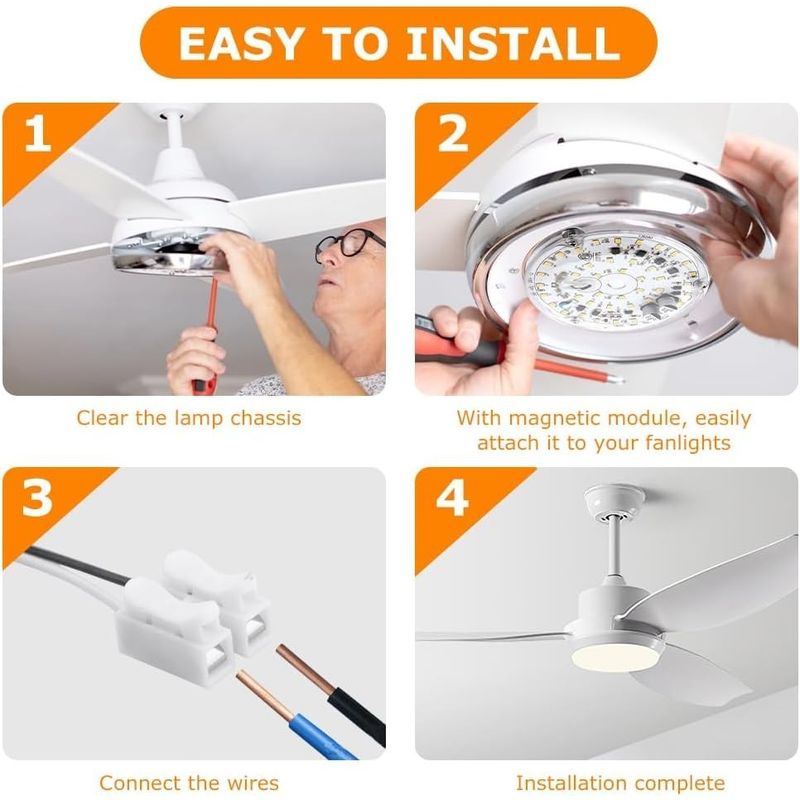 EASY TO INSTALL

1

Clear the lamp chassis

2

With magnetic module, easily attach it to your fanlights

3

Connect the wires

4

Installation complete